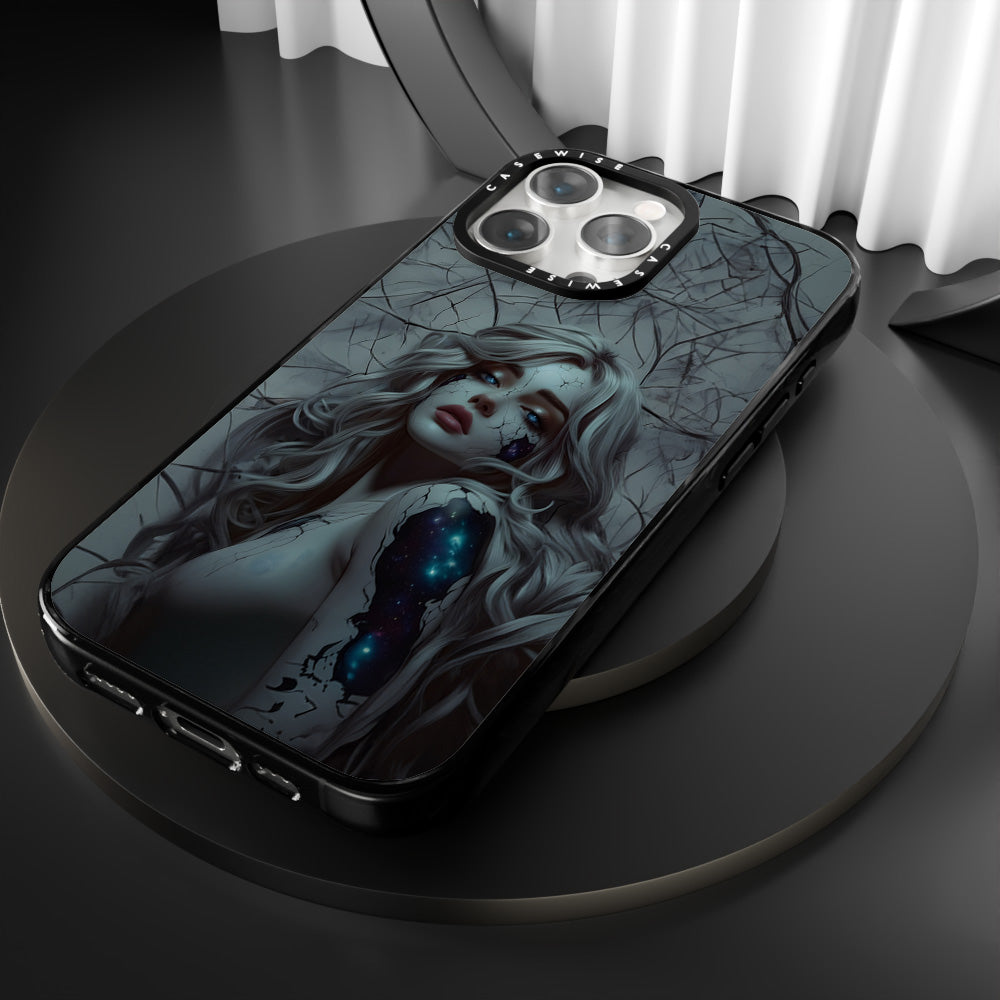 CASEWISE
CASEWISE