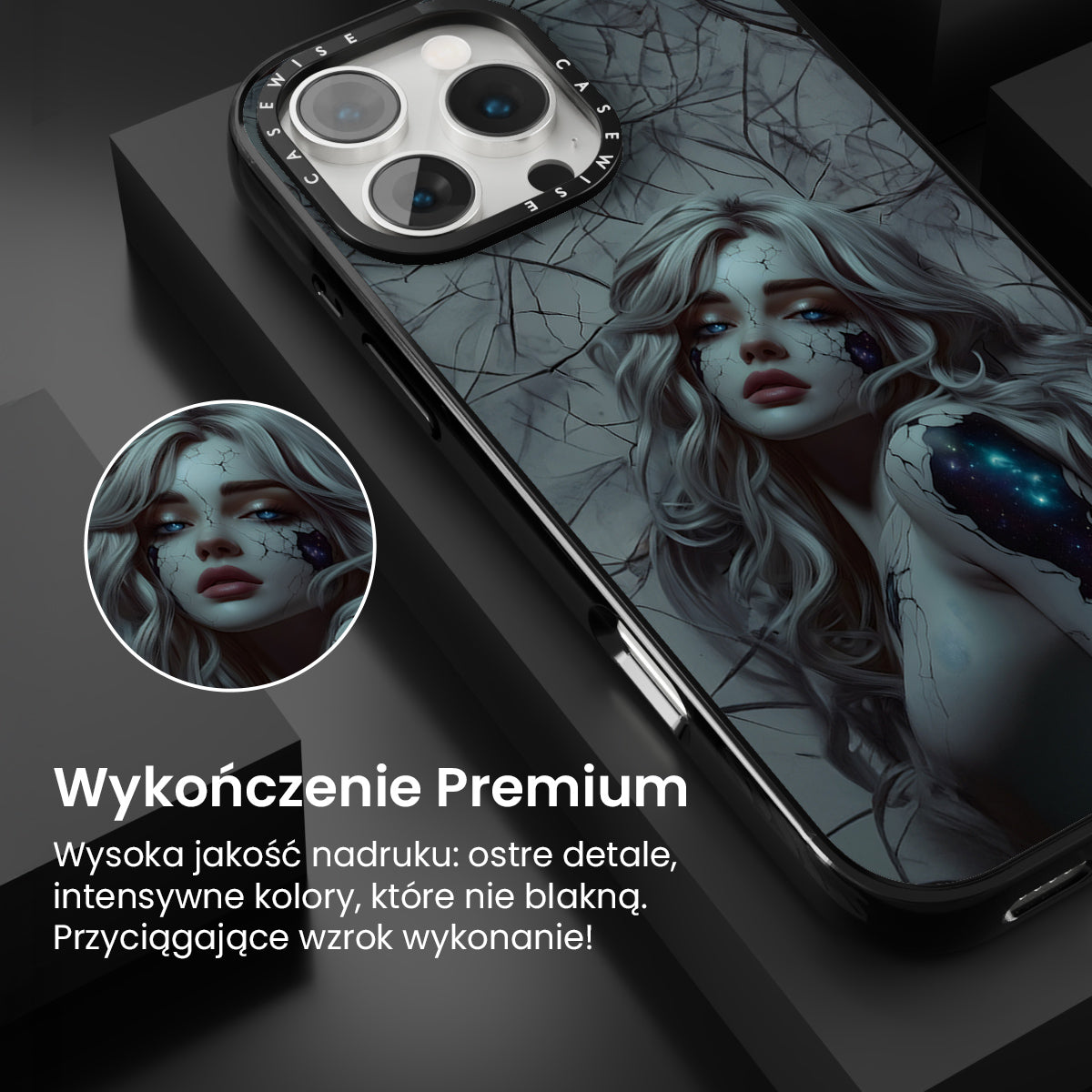 CASEWISE CASEWISE

Wykończenie Premium

Wysoka jakość nadruku: ostre detale, intensywne kolory, które nie blakną. Przyciągające wzrok wykonanie!