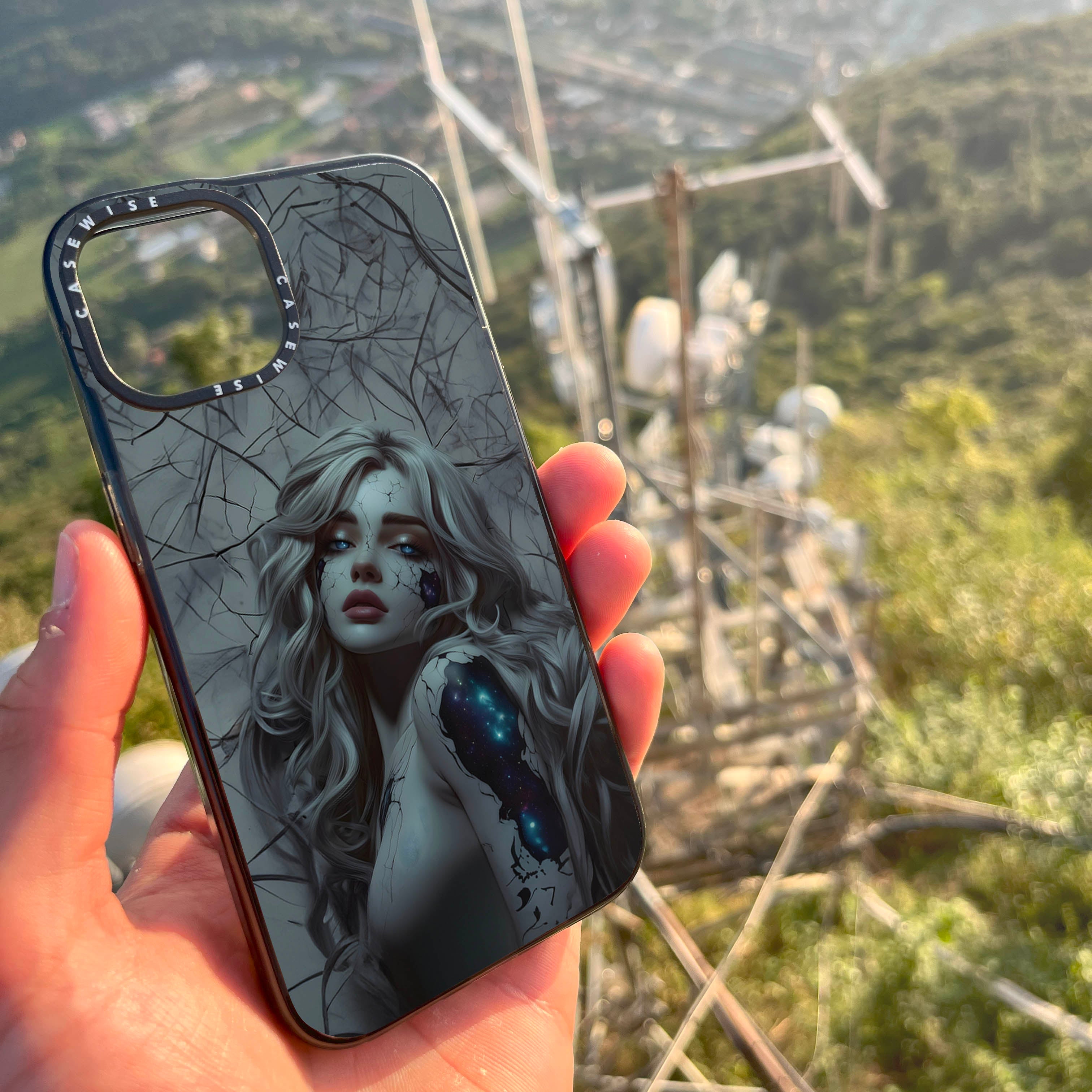 CASEWISE CASEWISE