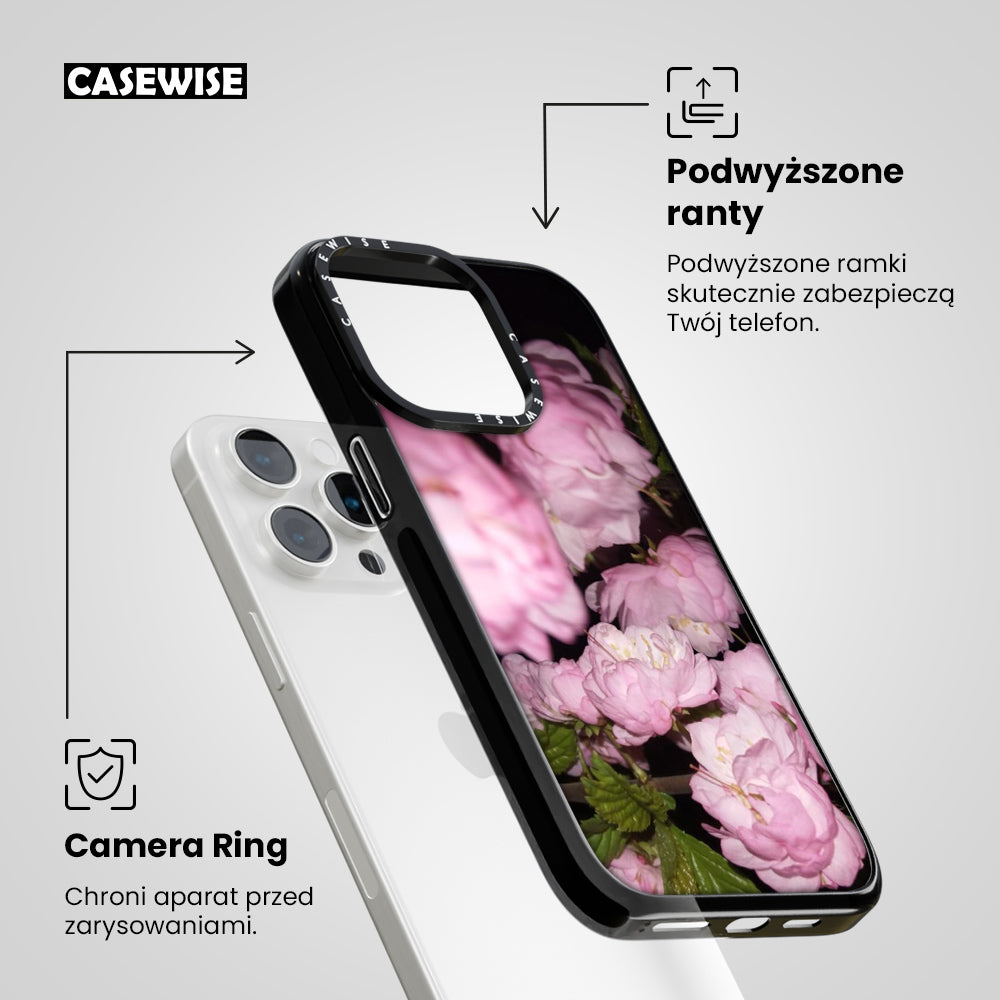 CASEWISE

Podwyższone ranty

Podwyższone ramki skutecznie zabezpieczą Twój telefon.

CASEWISE

CASEWISE

Camera Ring

Chroni aparat przed zarysowaniami.