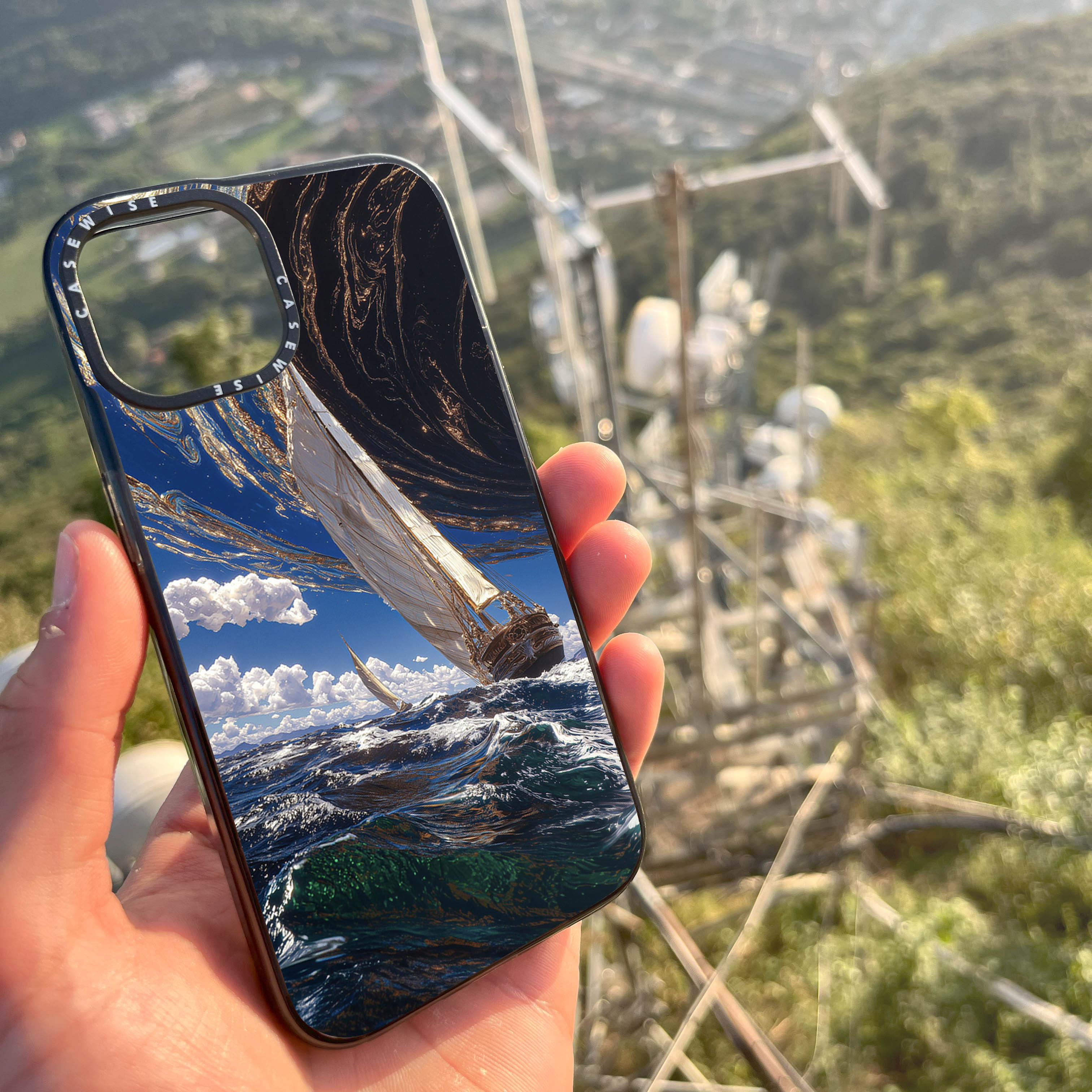 CASEWISE CASEWISE