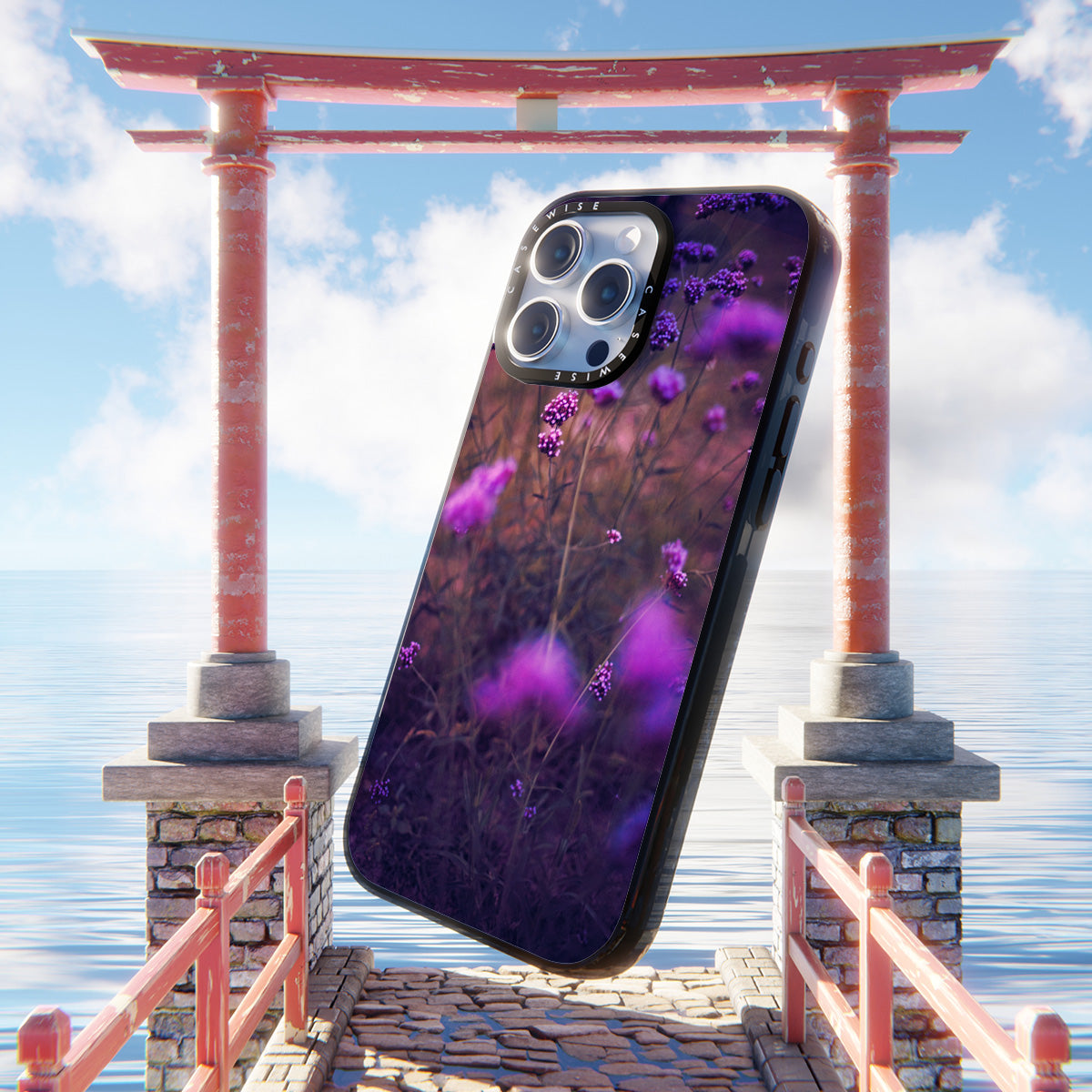 CASEWISE CASEWISE