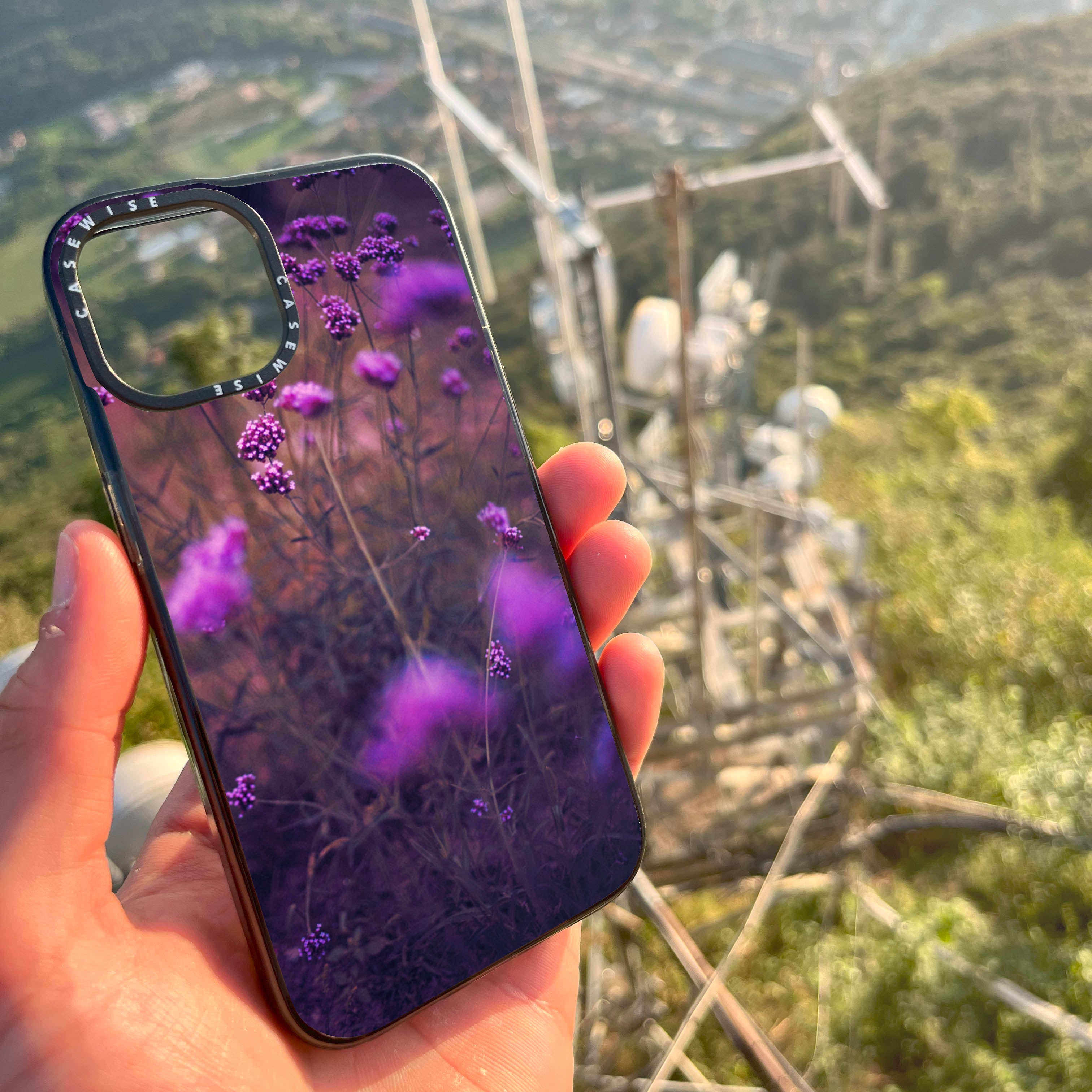 CASEWISE
CASEWISE