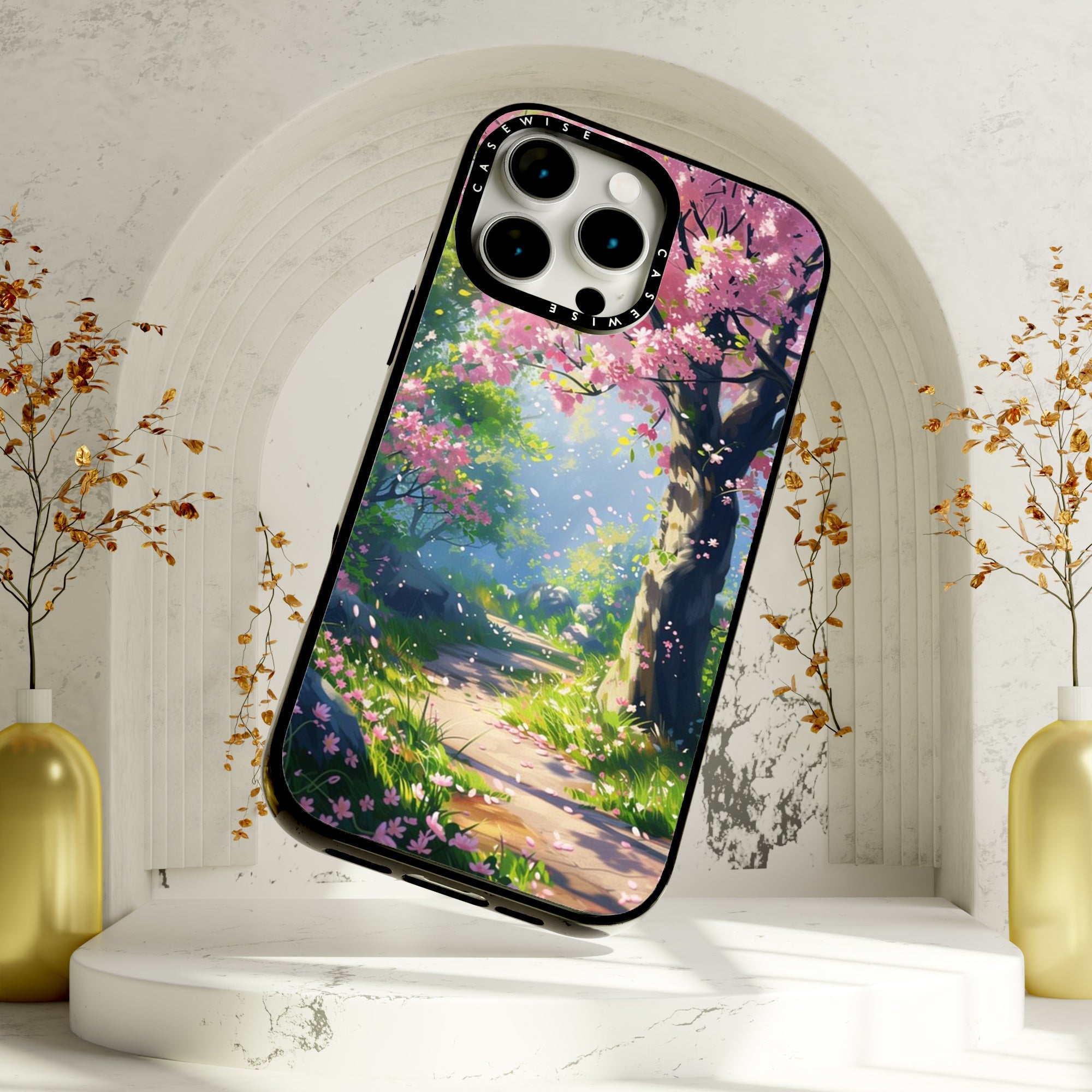 CASEWISE
CASEWISE