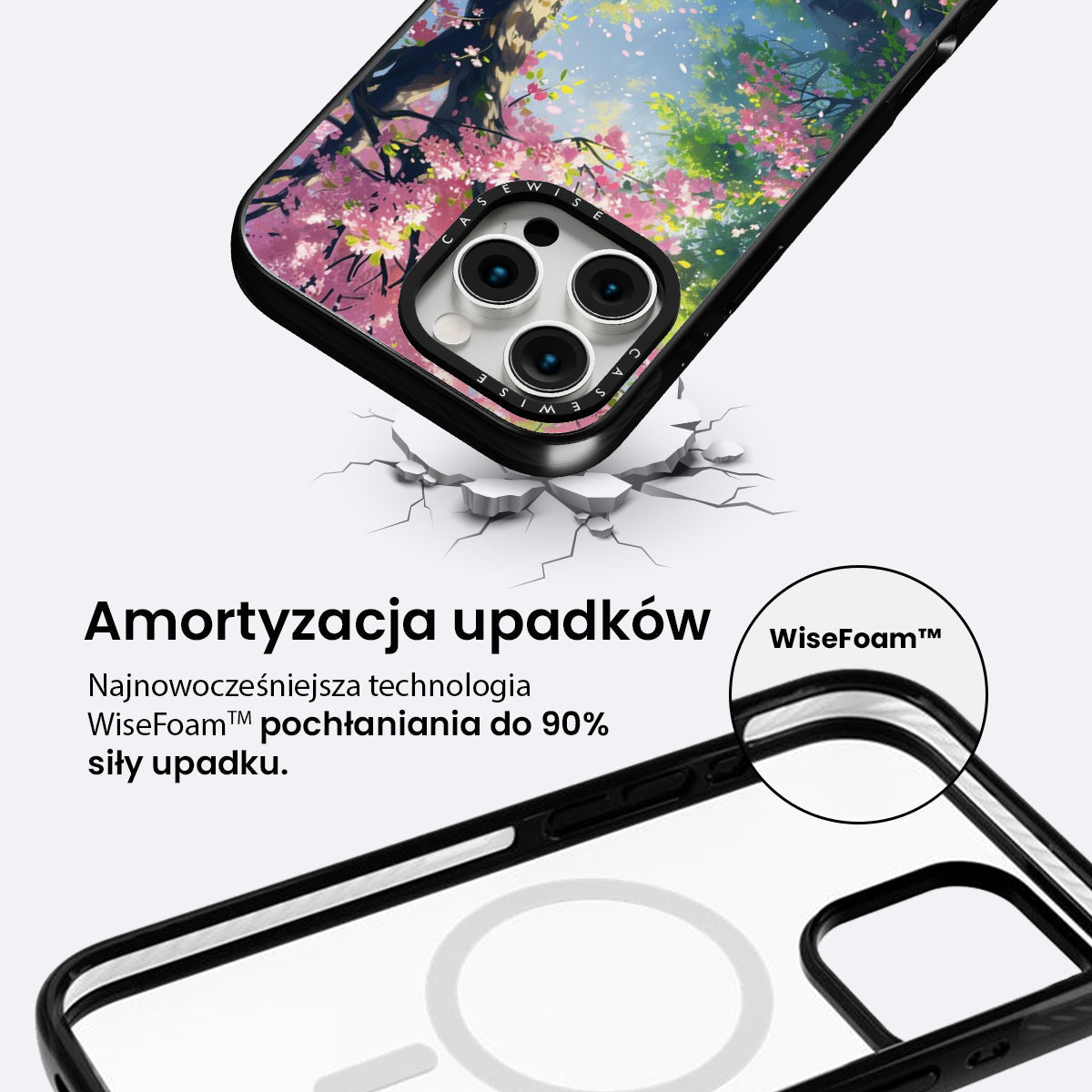 CASEWISE
CASEWISE

Amortyzacja upadków

Najnowocześniejsza technologia WiseFoam™ pochłaniania do 90% siły upadku.

WiseFoam™