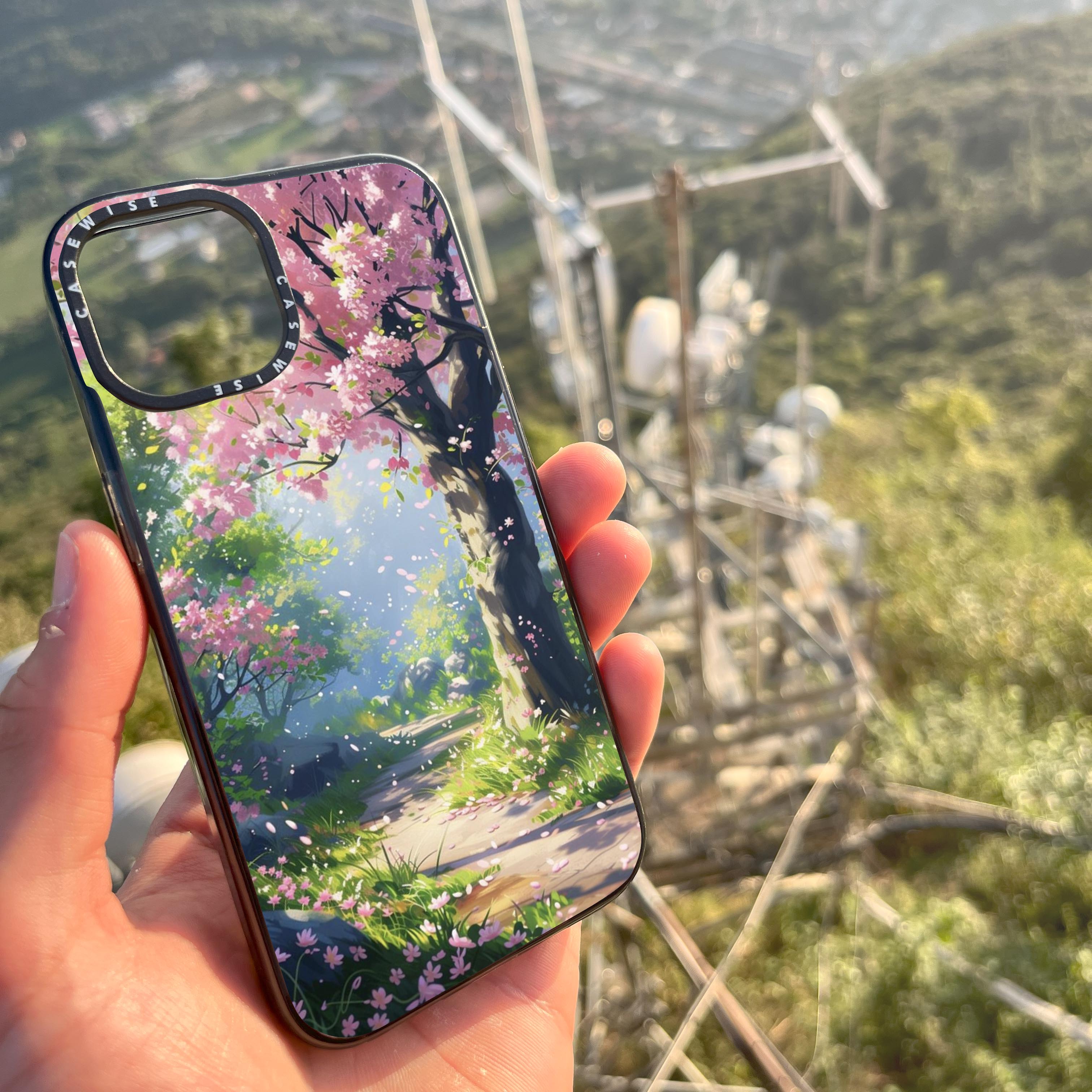 CASEWISE
CASEWISE