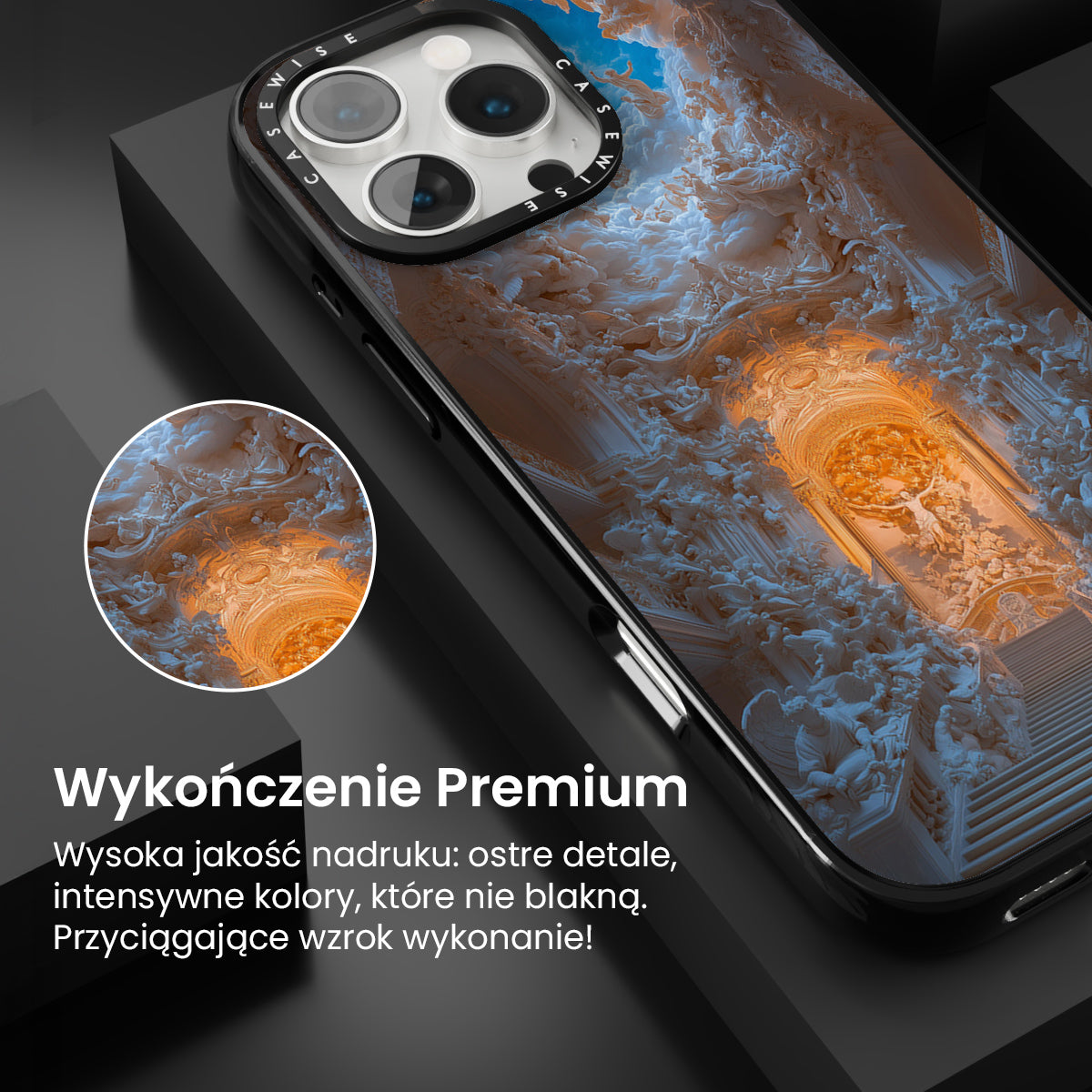 CASEWISE CASEWISE

Wykończenie Premium

Wysoka jakość nadruku: ostre detale, intensywne kolory, które nie blakną. Przyciągające wzrok wykonanie!