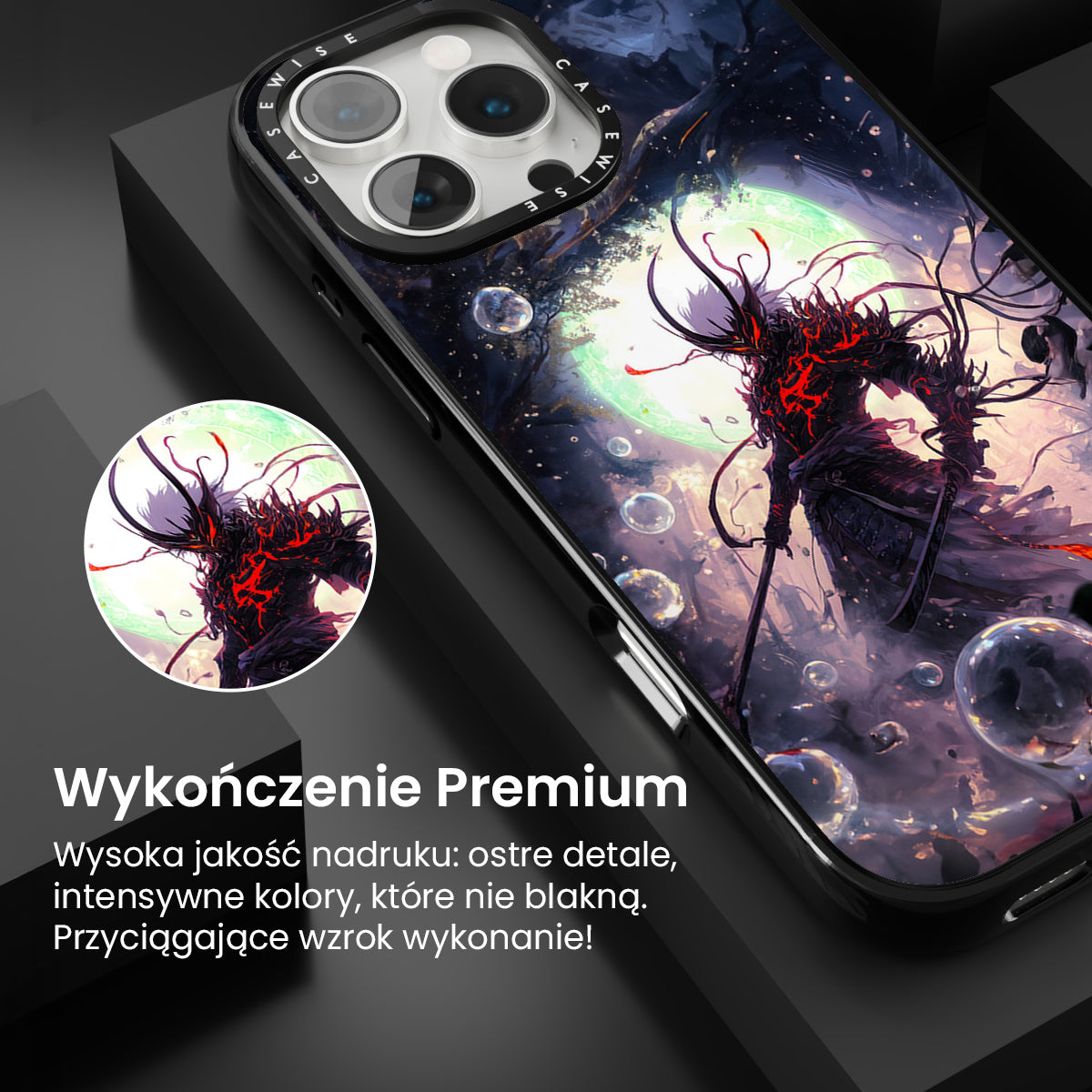 CASEWISE CASEWISE

Wykończenie Premium

Wysoka jakość nadruku: ostre detale, intensywne kolory, które nie blakną. Przyciągające wzrok wykonanie!