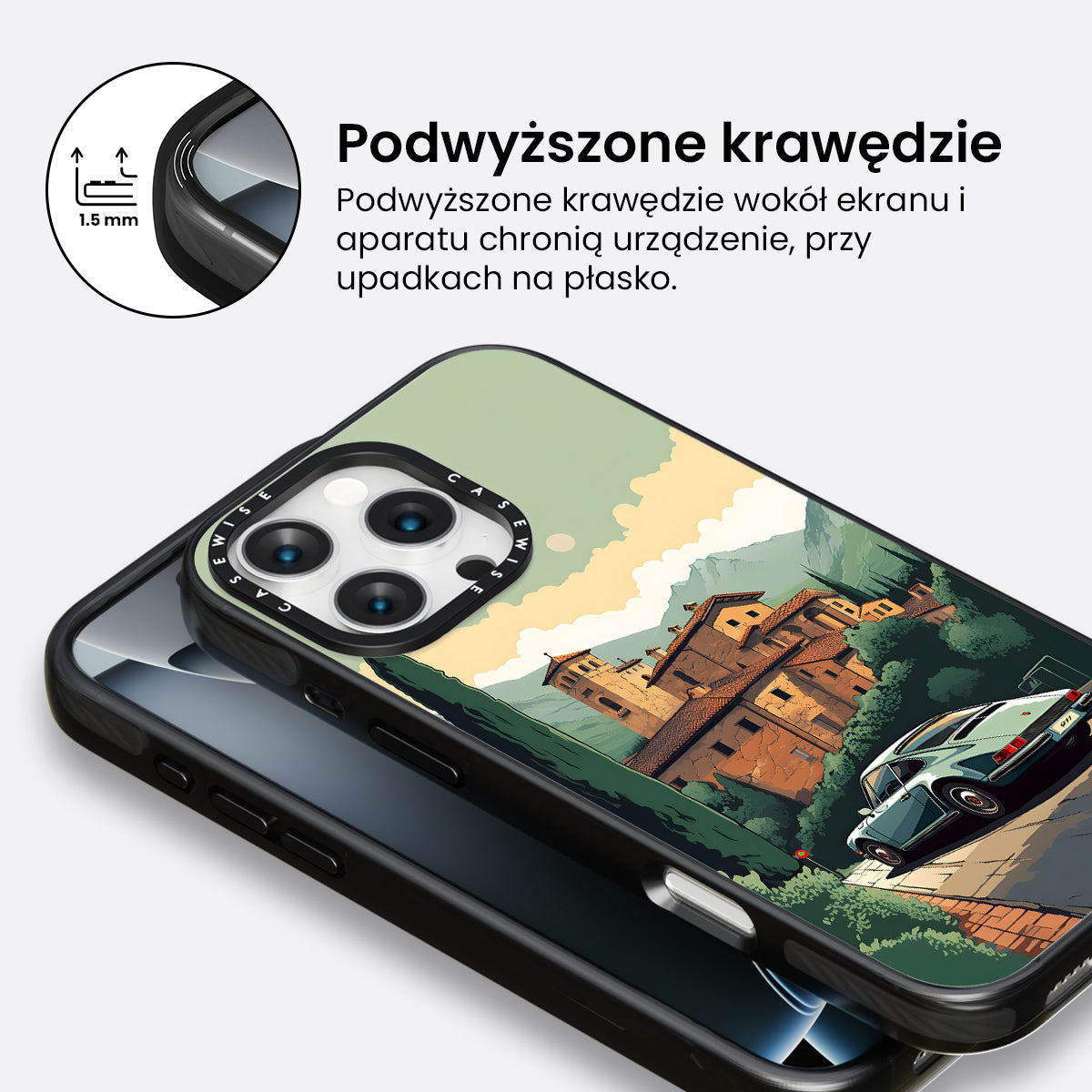 1.5 mm

Podwyższone krawędzie

Podwyższone krawędzie wokół ekranu i aparatu chronią urządzenie, przy upadkach na płasko.

CASEWISE CASEWISE

911