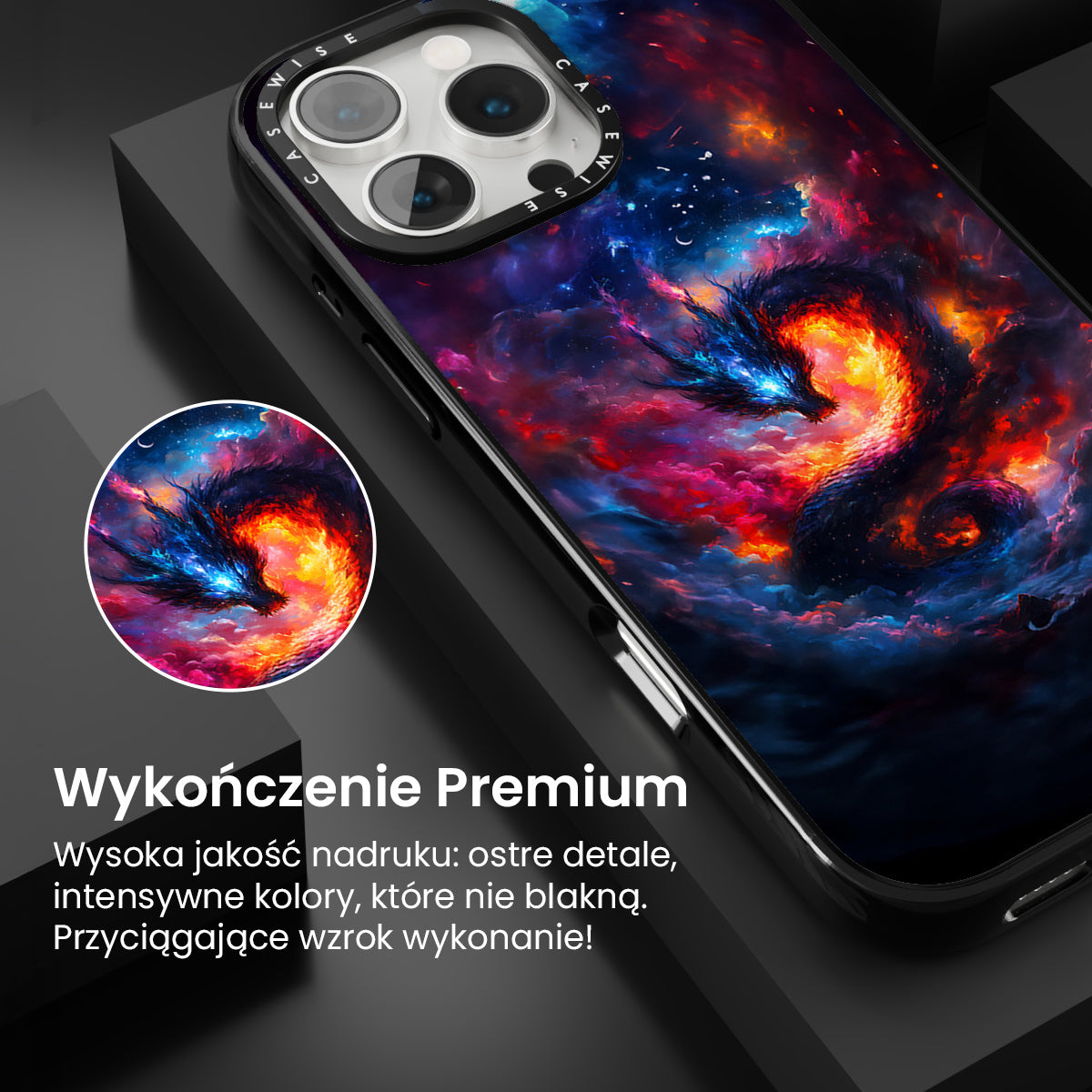 CASEWISE CASEWISE

Wykończenie Premium

Wysoka jakość nadruku: ostre detale, intensywne kolory, które nie blakną. Przyciągające wzrok wykonanie!