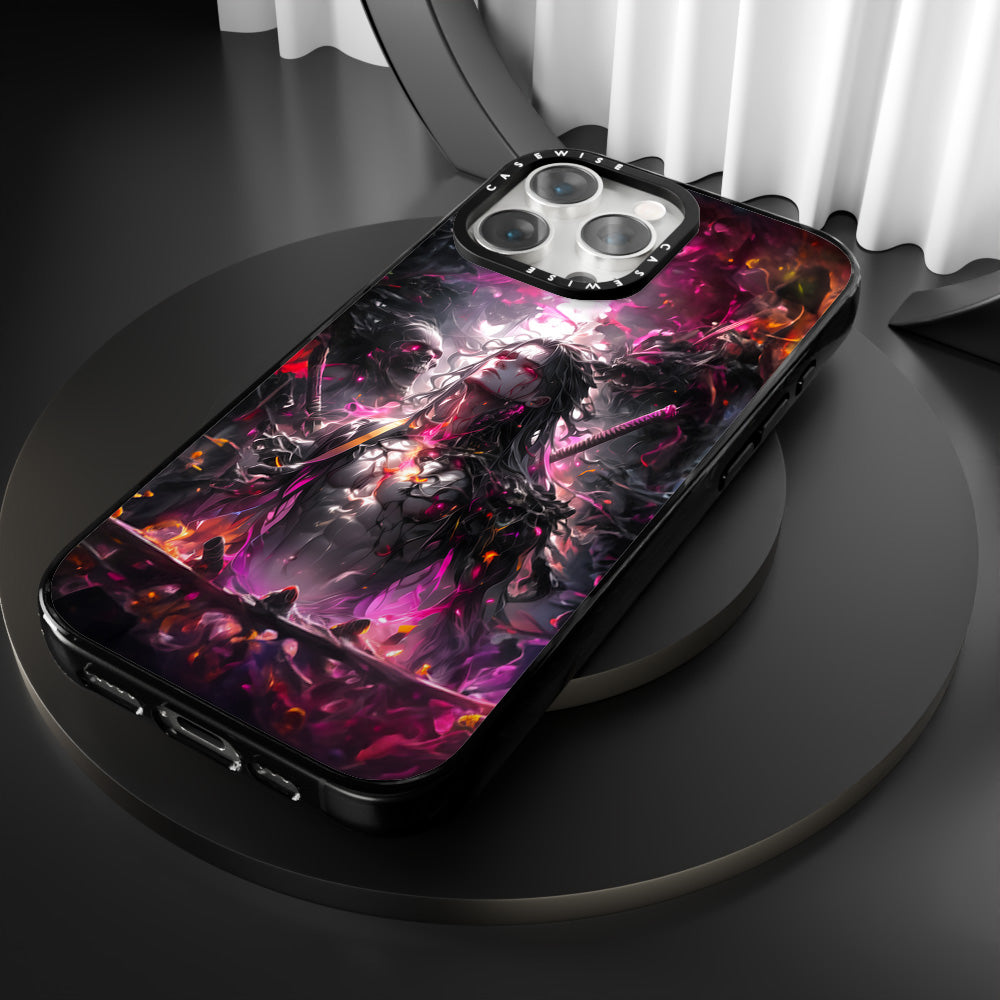 CASEWISE CASEWISE