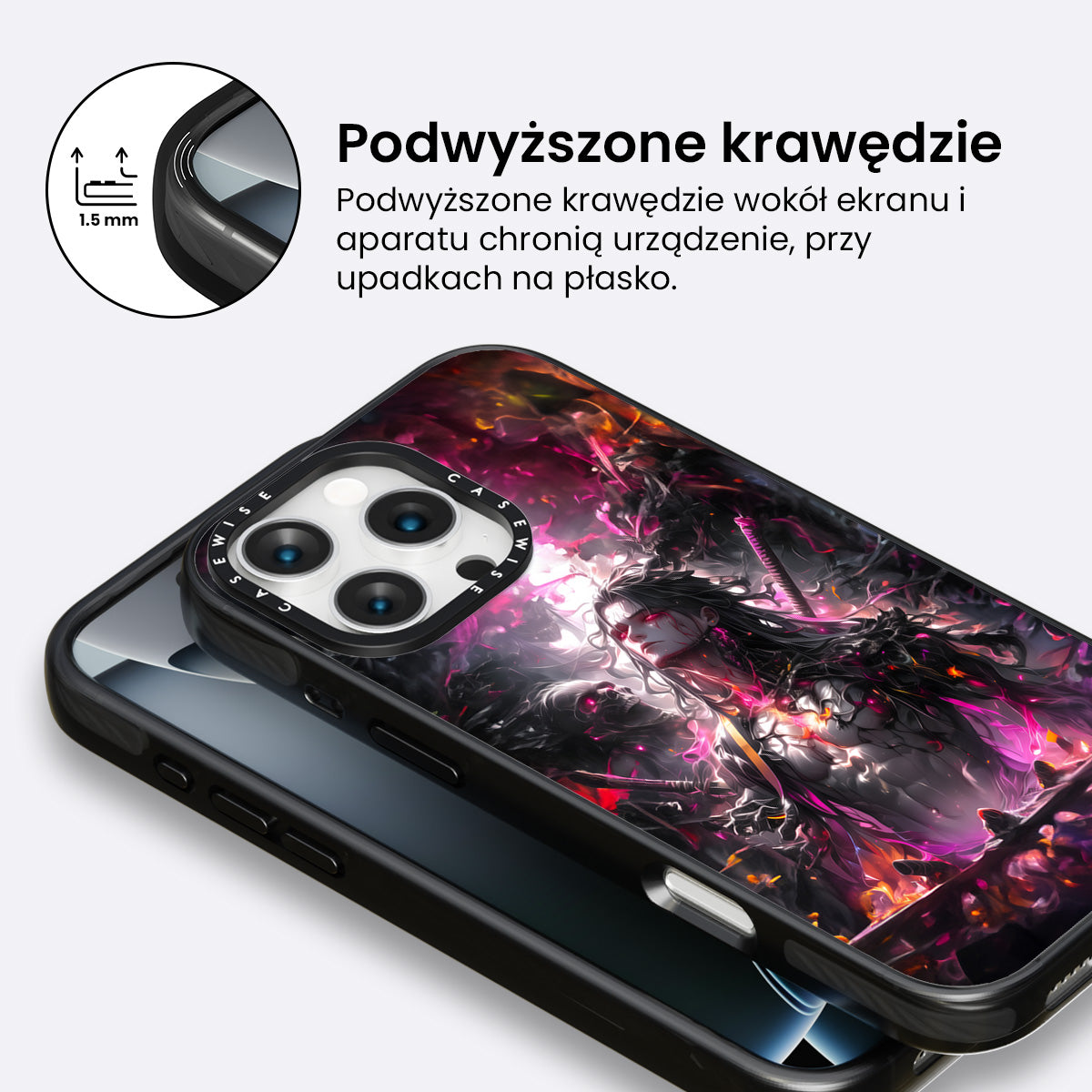 1.5 mm

Podwyższone krawędzie

Podwyższone krawędzie wokół ekranu i aparatu chronią urządzenie, przy upadkach na płasko.

CASEWISE CASEWISE