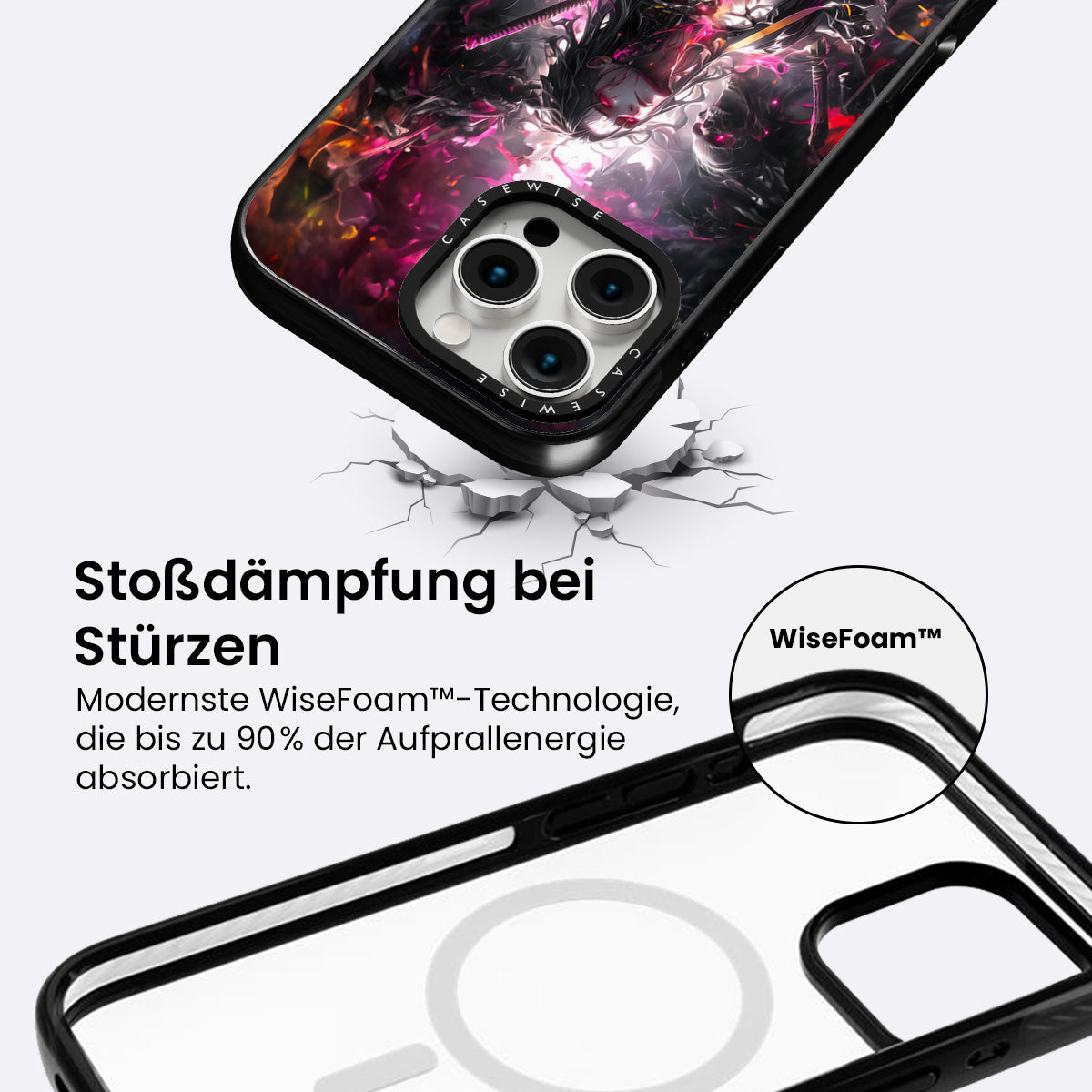 CASEWISE

CASEWISE

Stoßdämpfung bei Stürzen

Modernste WiseFoam™-Technologie, die bis zu 90% der Aufprallenergie absorbiert.

WiseFoam™