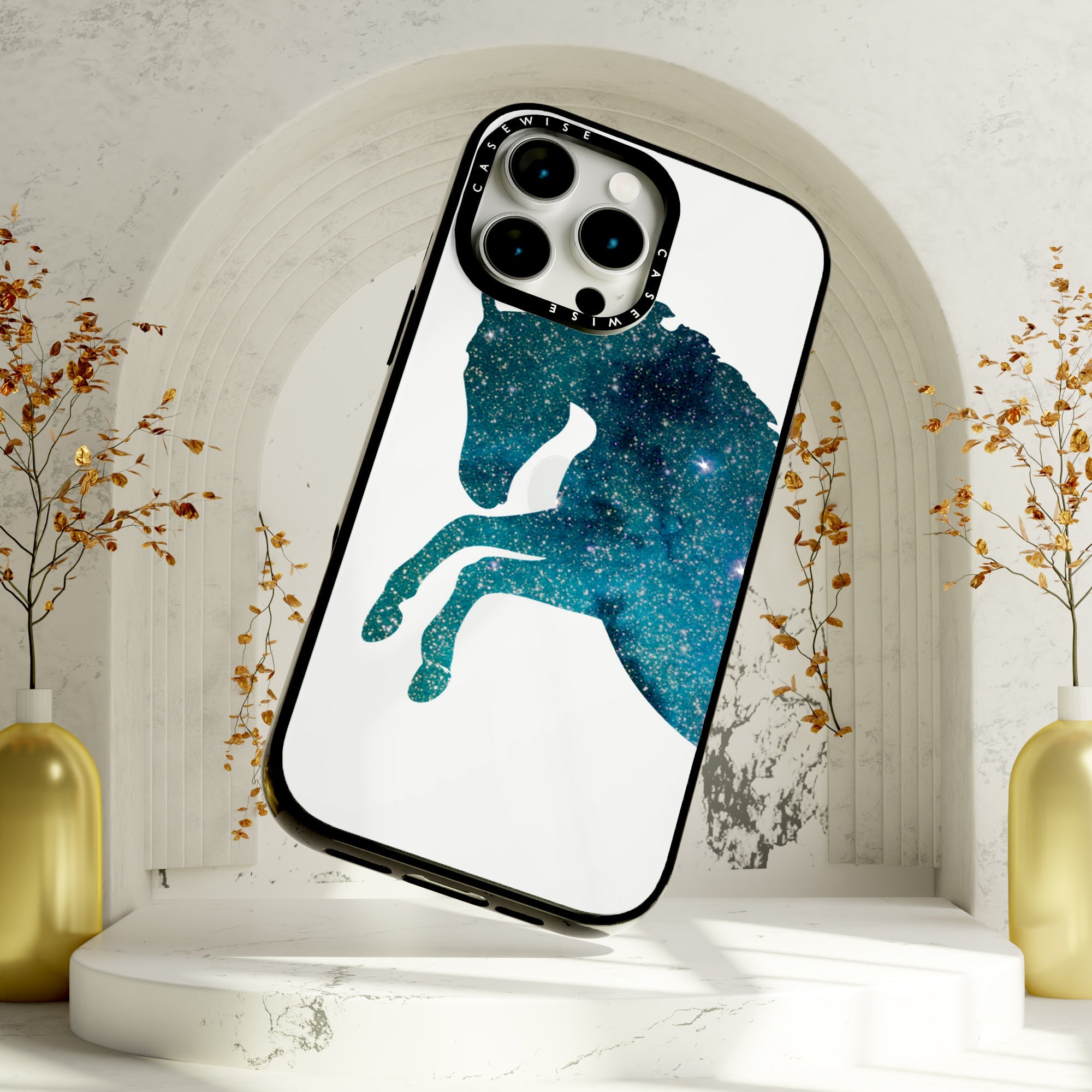 CASEWISE
CASEWISE