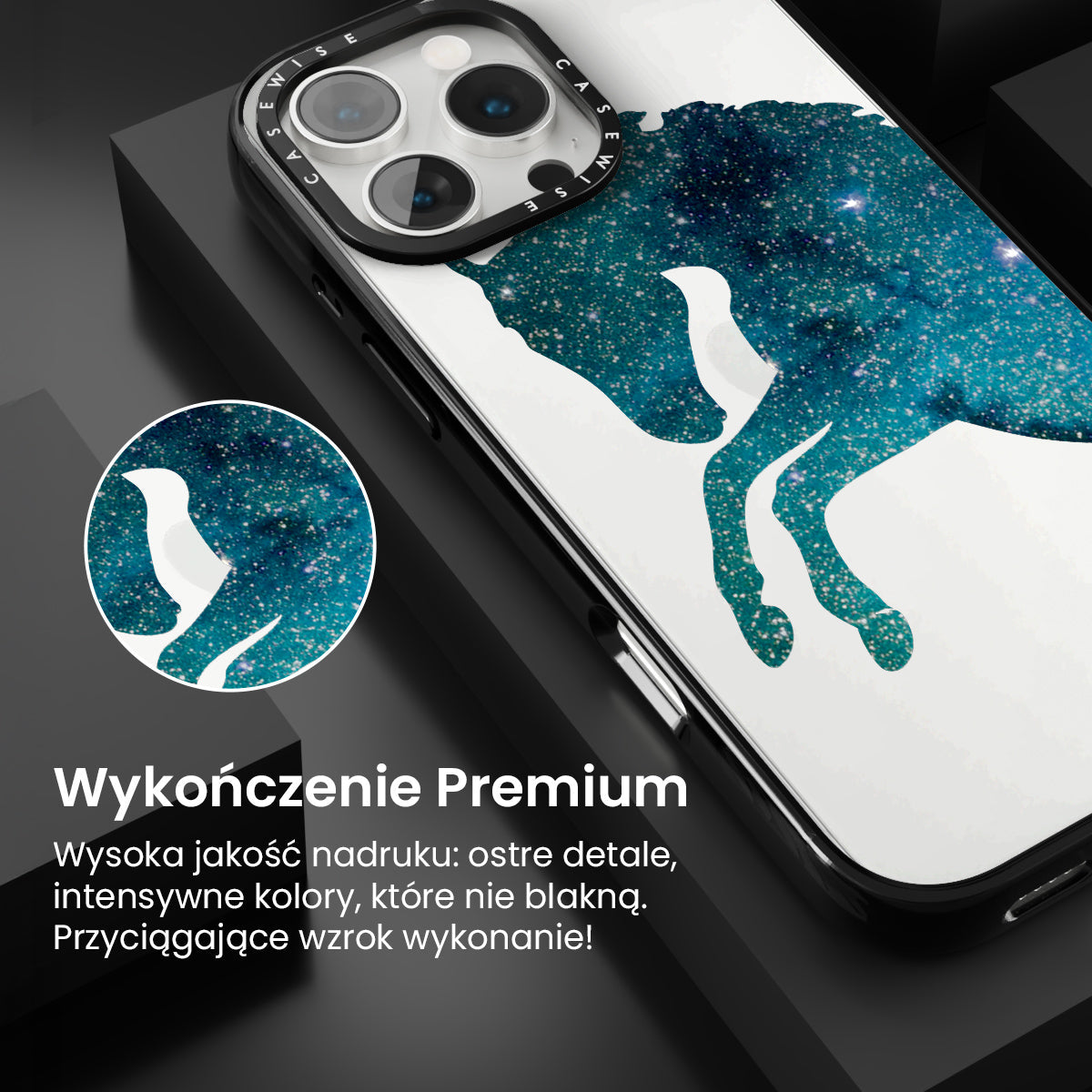 CASEWISE CASEWISE

Wykończenie Premium

Wysoka jakość nadruku: ostre detale, intensywne kolory, które nie blakną. Przyciągające wzrok wykonanie!