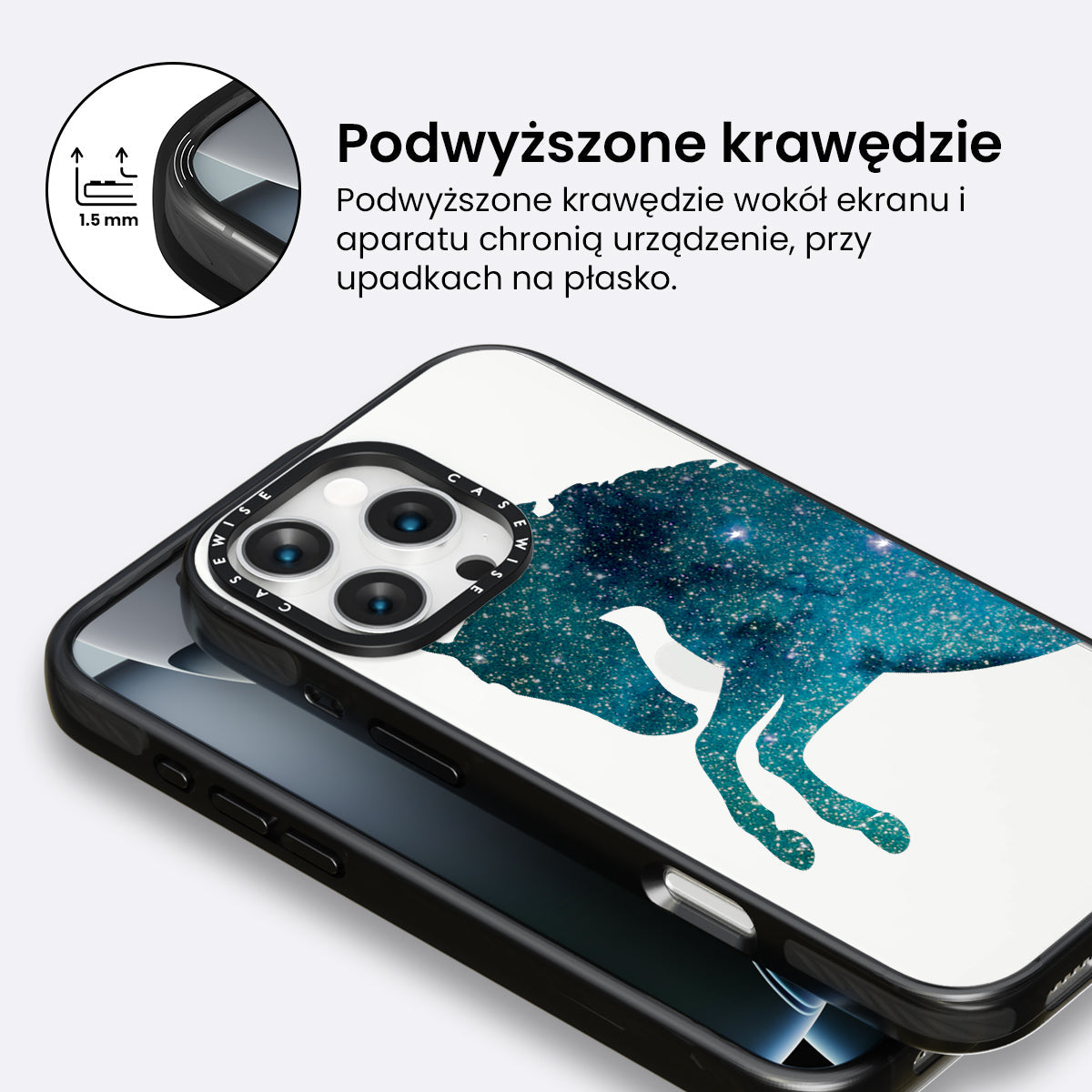 1.5 mm

Podwyższone krawędzie

Podwyższone krawędzie wokół ekranu i aparatu chronią urządzenie, przy upadkach na płasko.

CASEWISE CASEWISE