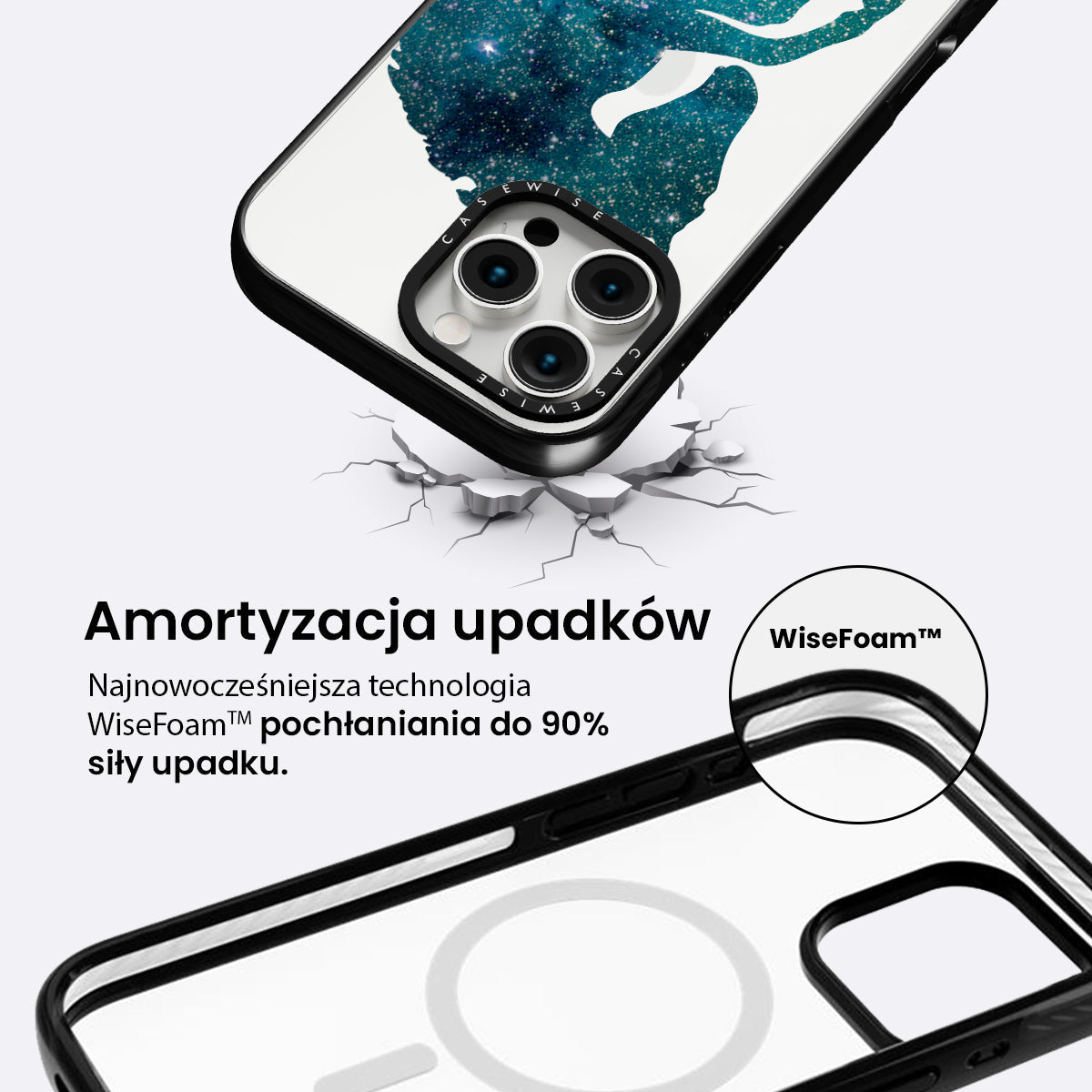 CASEWISE

CASEWISE

Amortyzacja upadków

Najnowocześniejsza technologia WiseFoam™ pochłaniania do 90% siły upadku.

WiseFoam™