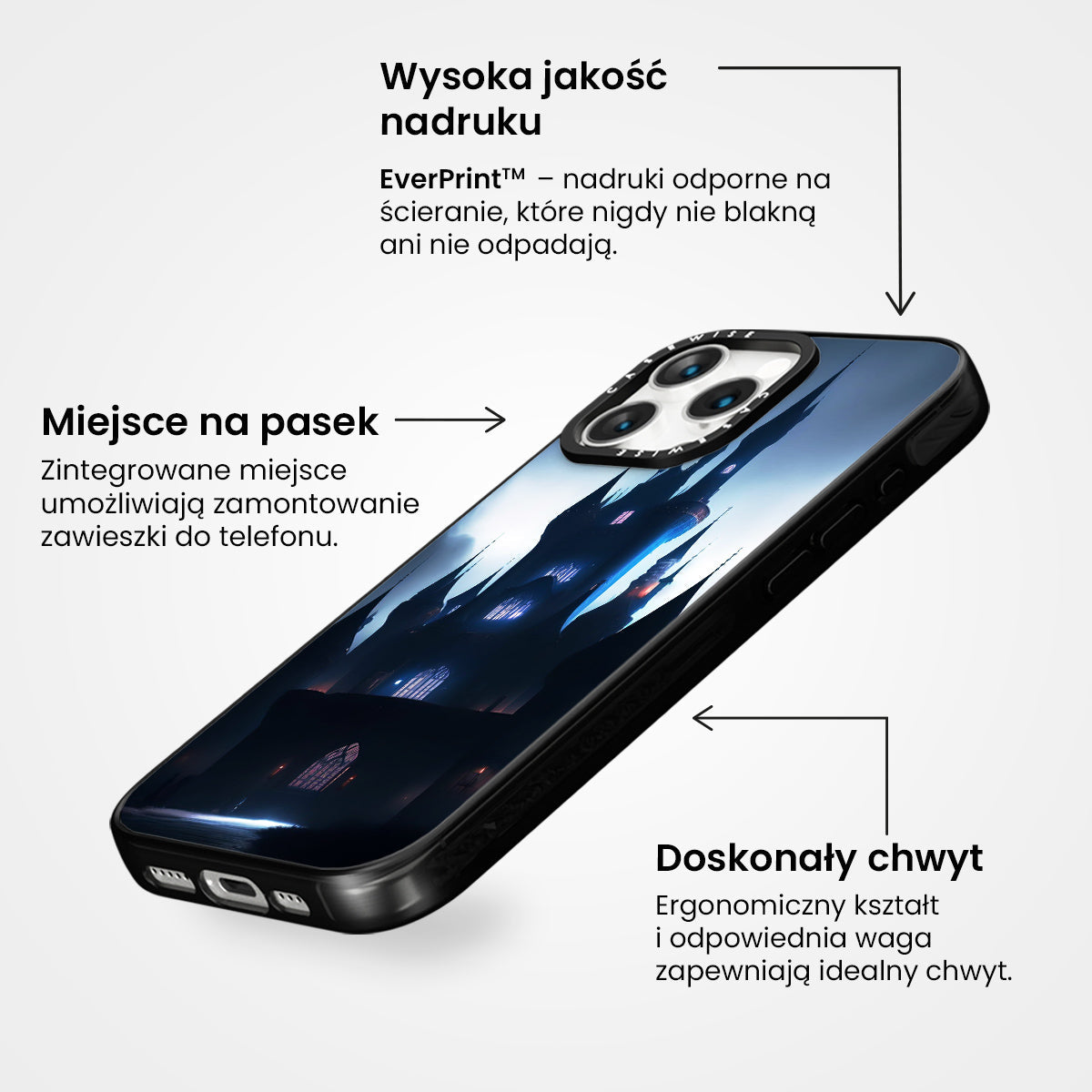 Wysoka jakość nadruku

EverPrint™ – nadruki odporne na ścieranie, które nigdy nie blakną ani nie odpadają.

Miejsce na pasek

Zintegrowane miejsce umożliwiają zamontowanie zawieszki do telefonu.

CASEWISE

CASEWISE

Doskonały chwyt

Ergonomiczny kształt i odpowiednia waga zapewniają idealny chwyt.