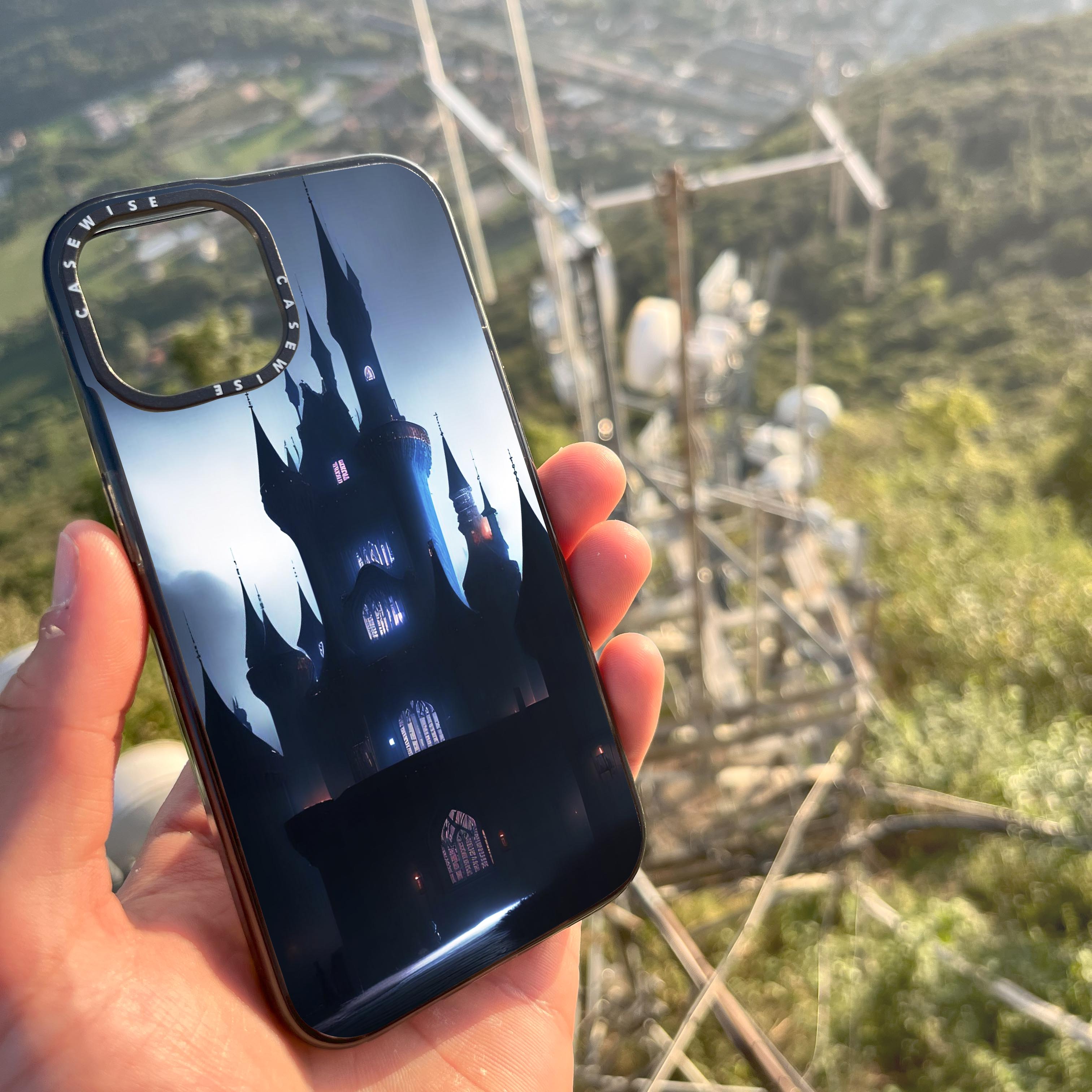 CASEWISE CASEWISE