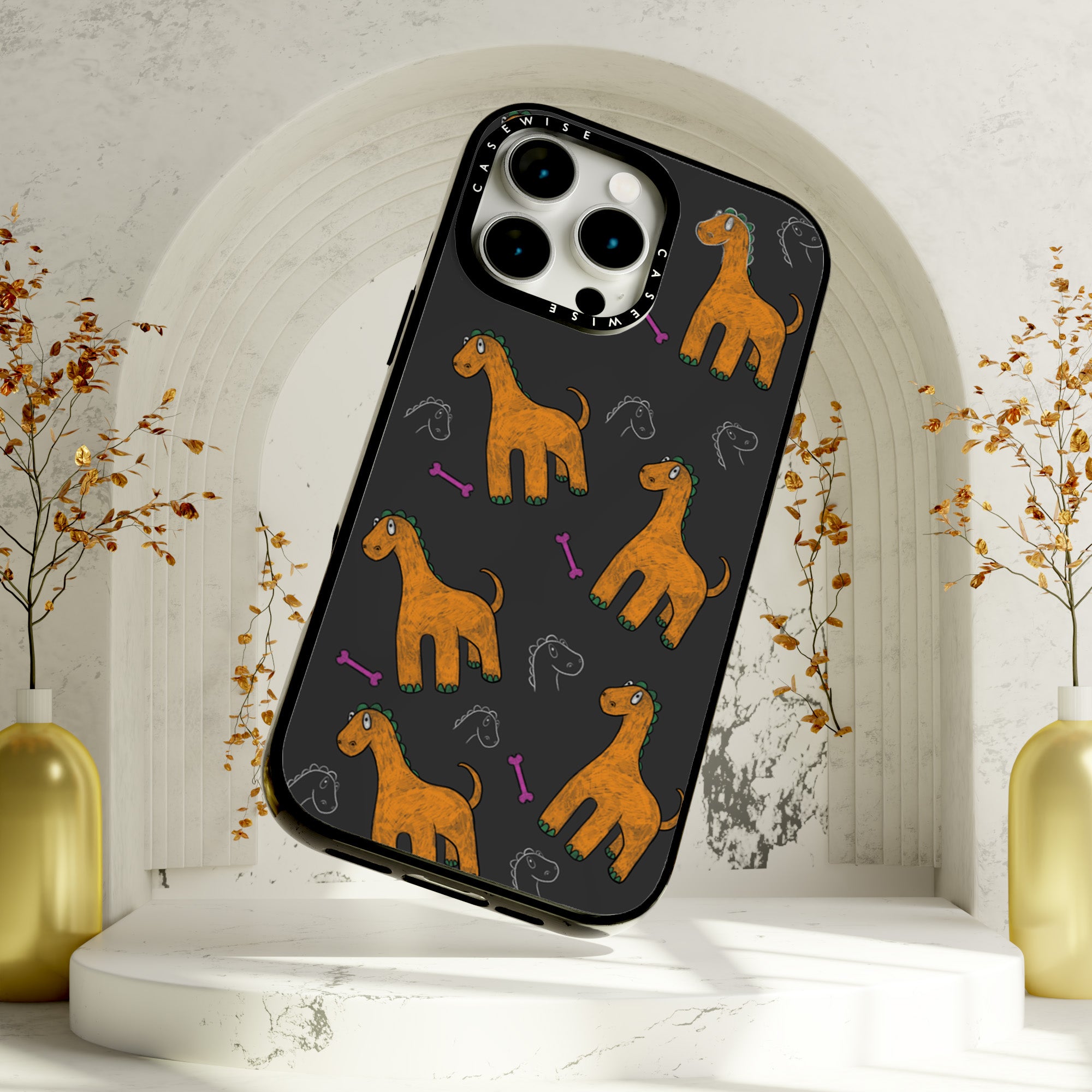 CASEWISE
CASEWISE