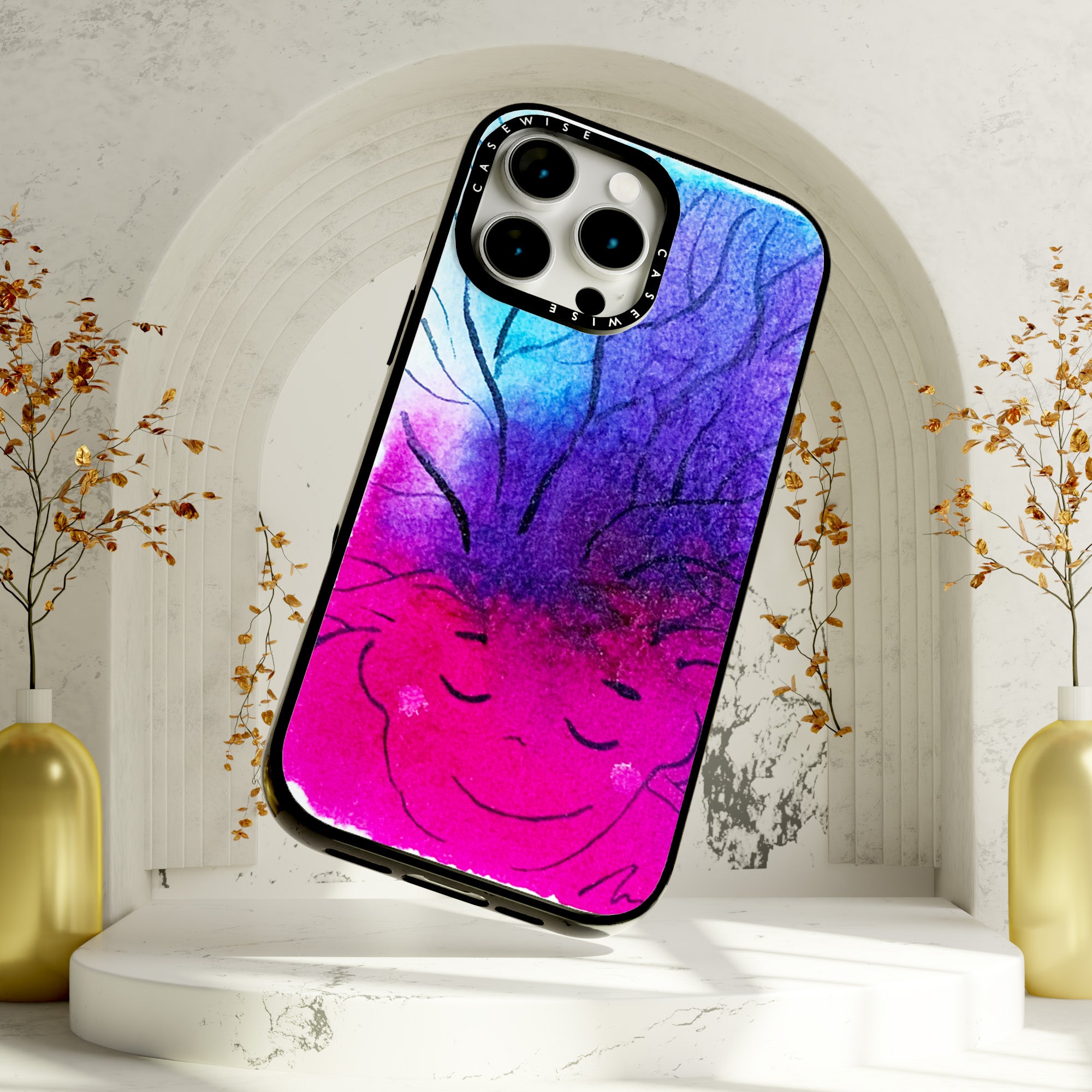 CASEWISE CASEWISE