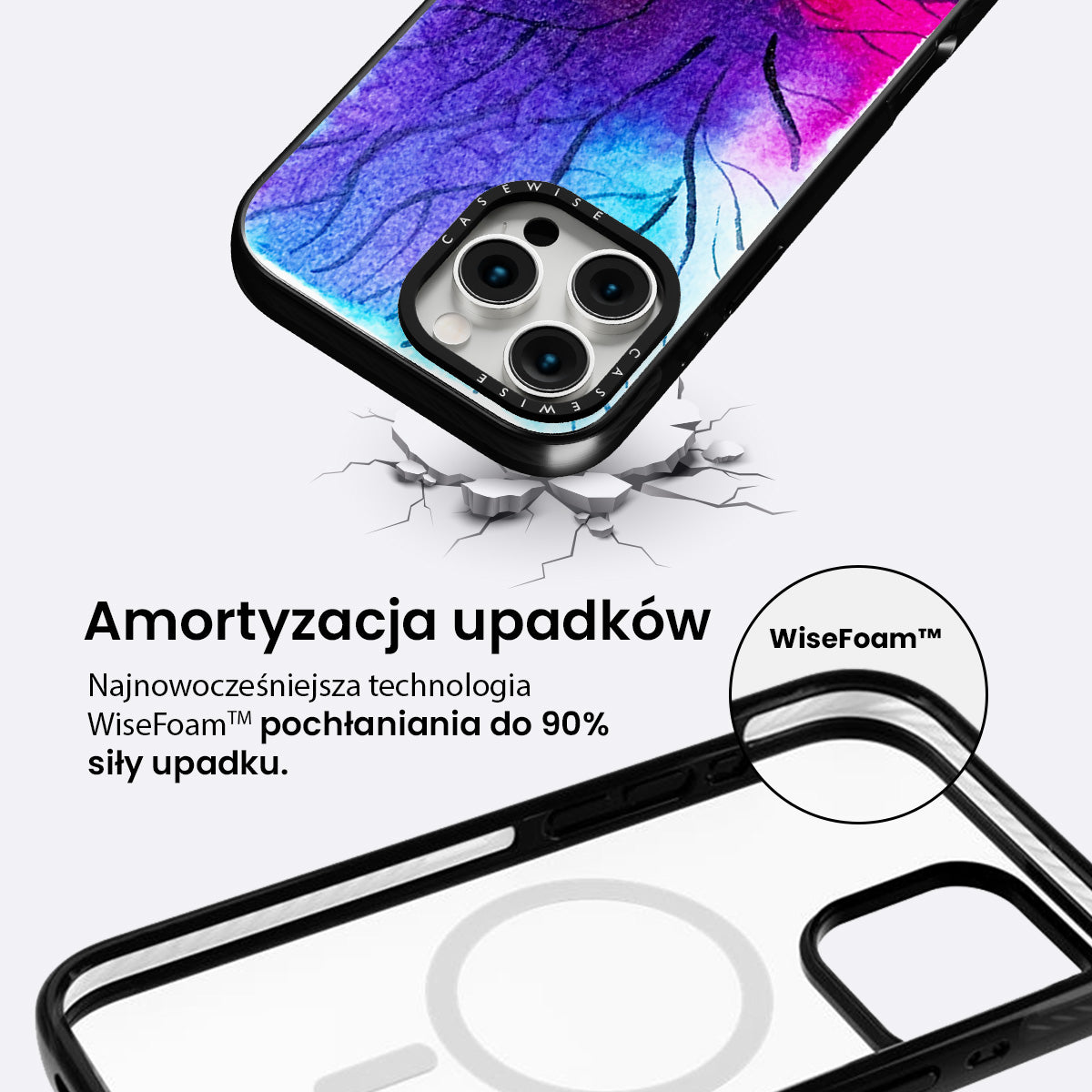 CASEWISE

CASEWISE

Amortyzacja upadków

Najnowocześniejsza technologia WiseFoam™ pochłaniania do 90% siły upadku.

WiseFoam™