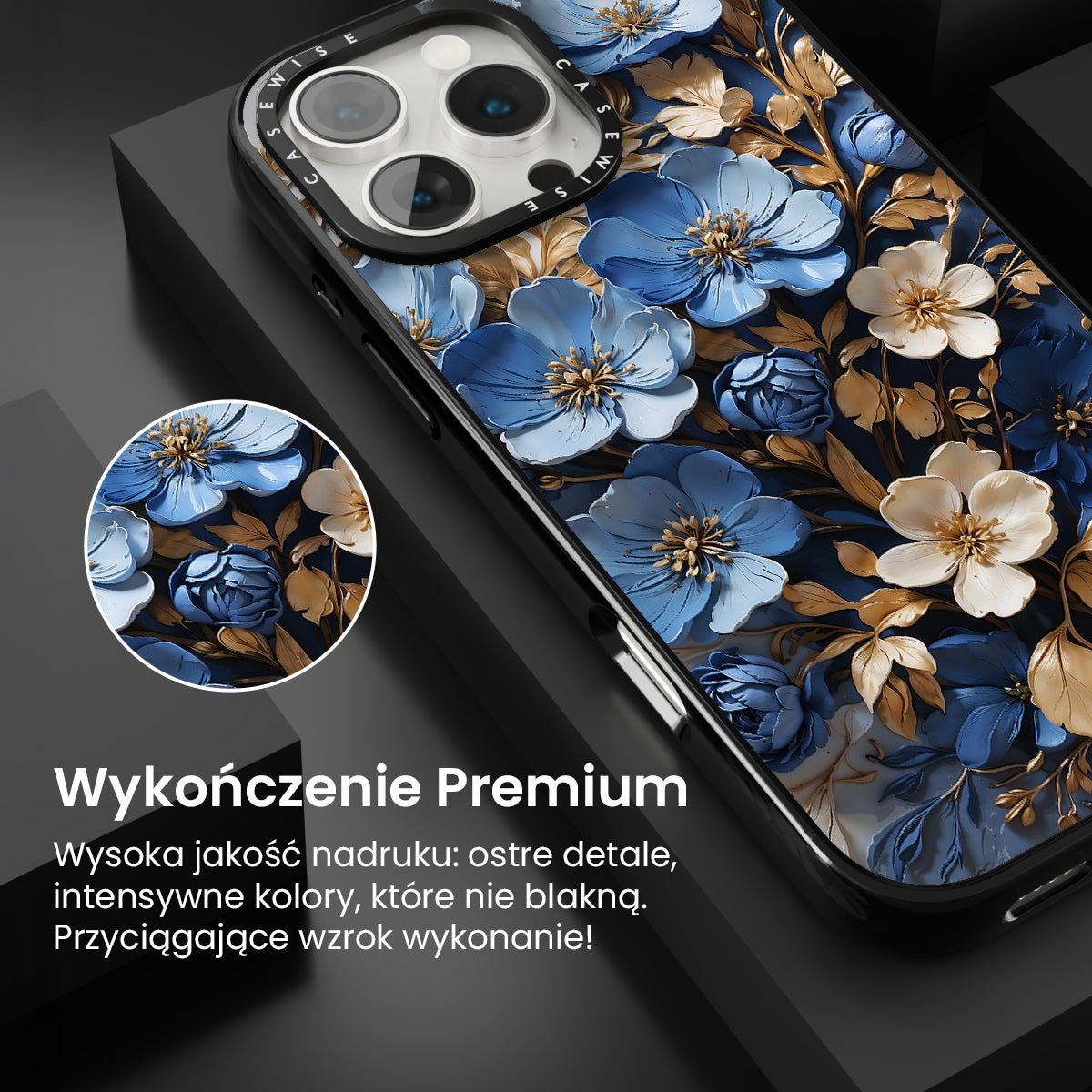 CASEWISE CASEWISE

Wykończenie Premium

Wysoka jakość nadruku: ostre detale, intensywne kolory, które nie blakną. Przyciągające wzrok wykonanie!