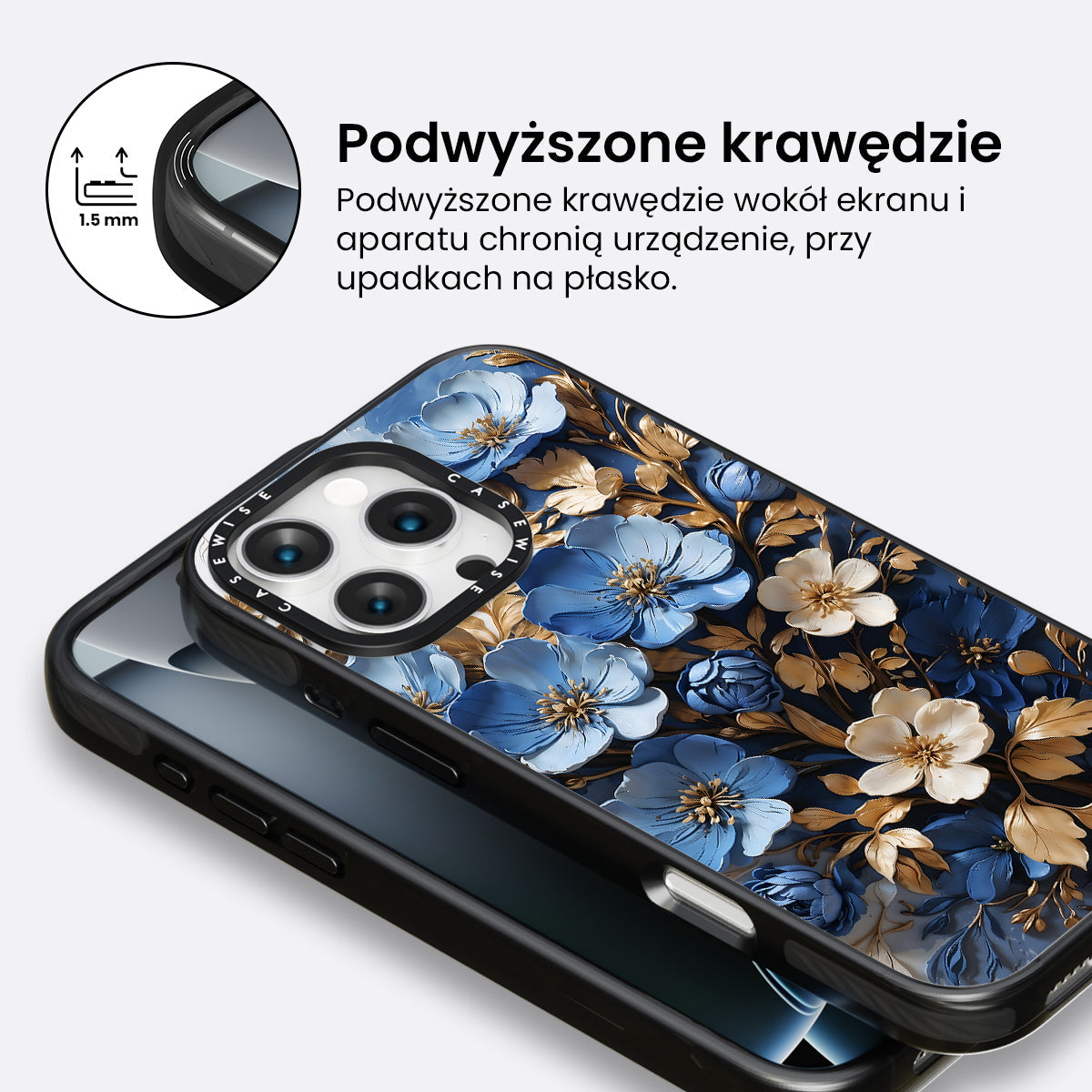 1.5 mm

Podwyższone krawędzie

Podwyższone krawędzie wokół ekranu i aparatu chronią urządzenie, przy upadkach na płasko.

CASEWISE CASEWISE