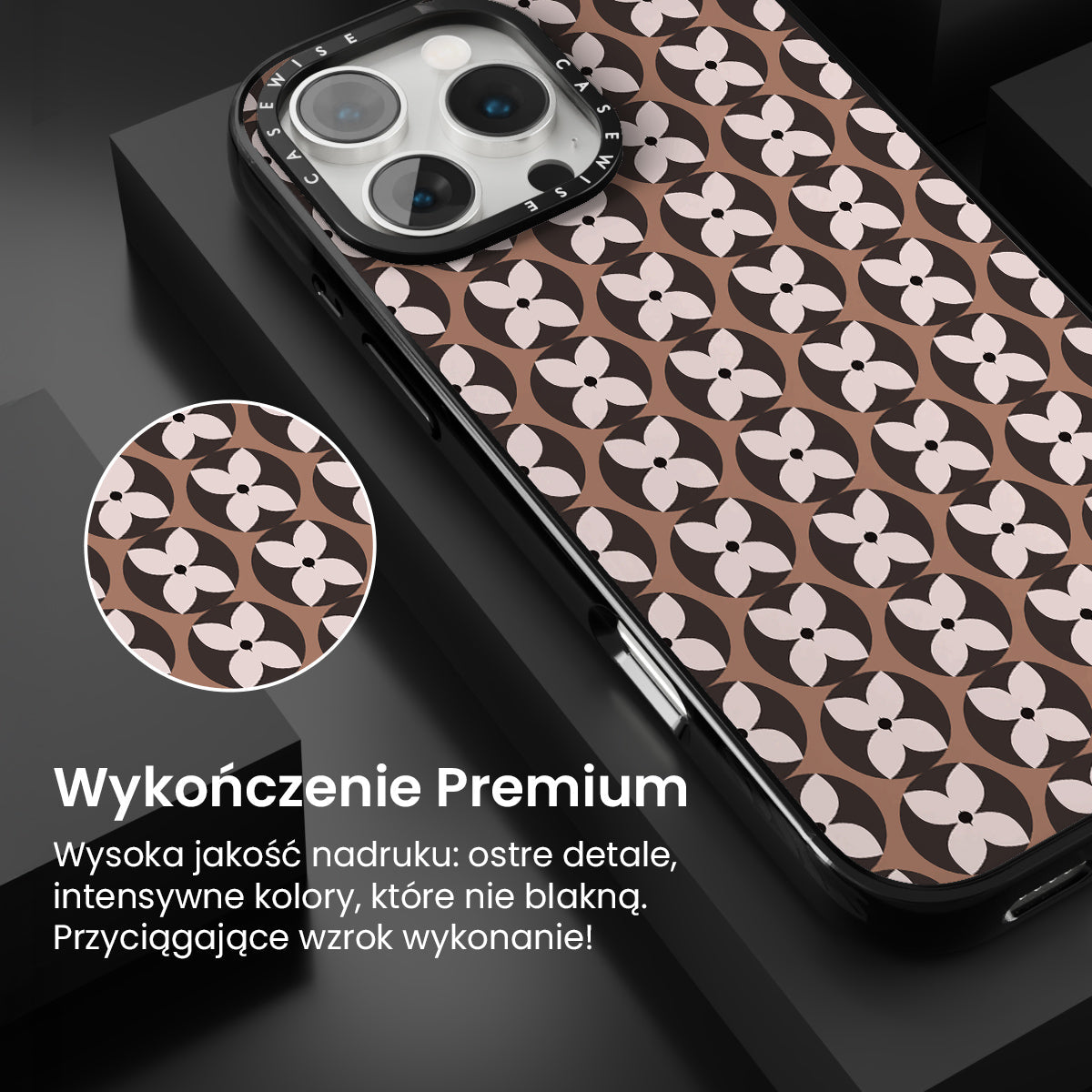 CASEWISE CASEWISE

Wykończenie Premium

Wysoka jakość nadruku: ostre detale, intensywne kolory, które nie blakną. Przyciągające wzrok wykonanie!