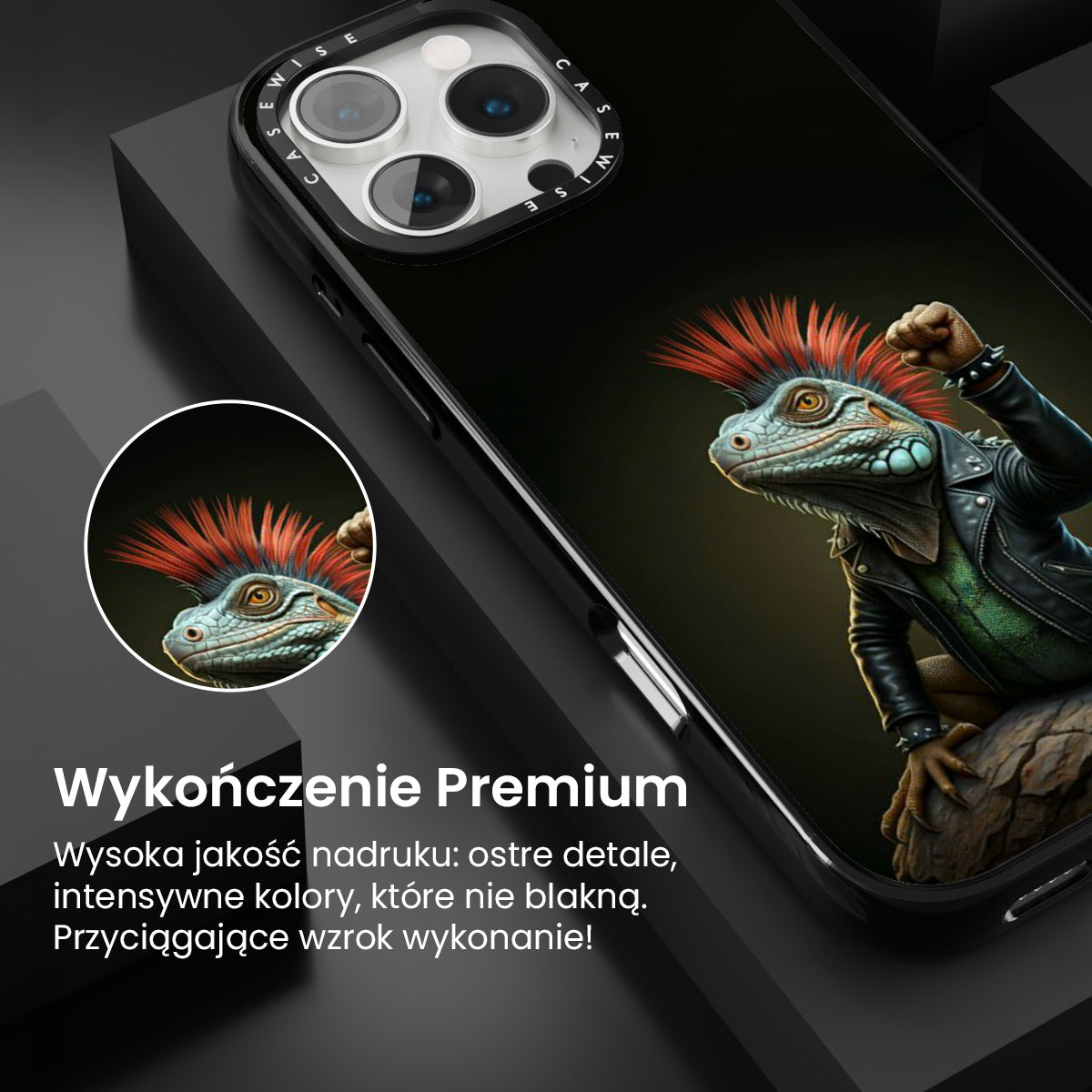 CASEWISE CASEWISE

Wykończenie Premium

Wysoka jakość nadruku: ostre detale, intensywne kolory, które nie blakną. Przyciągające wzrok wykonanie!