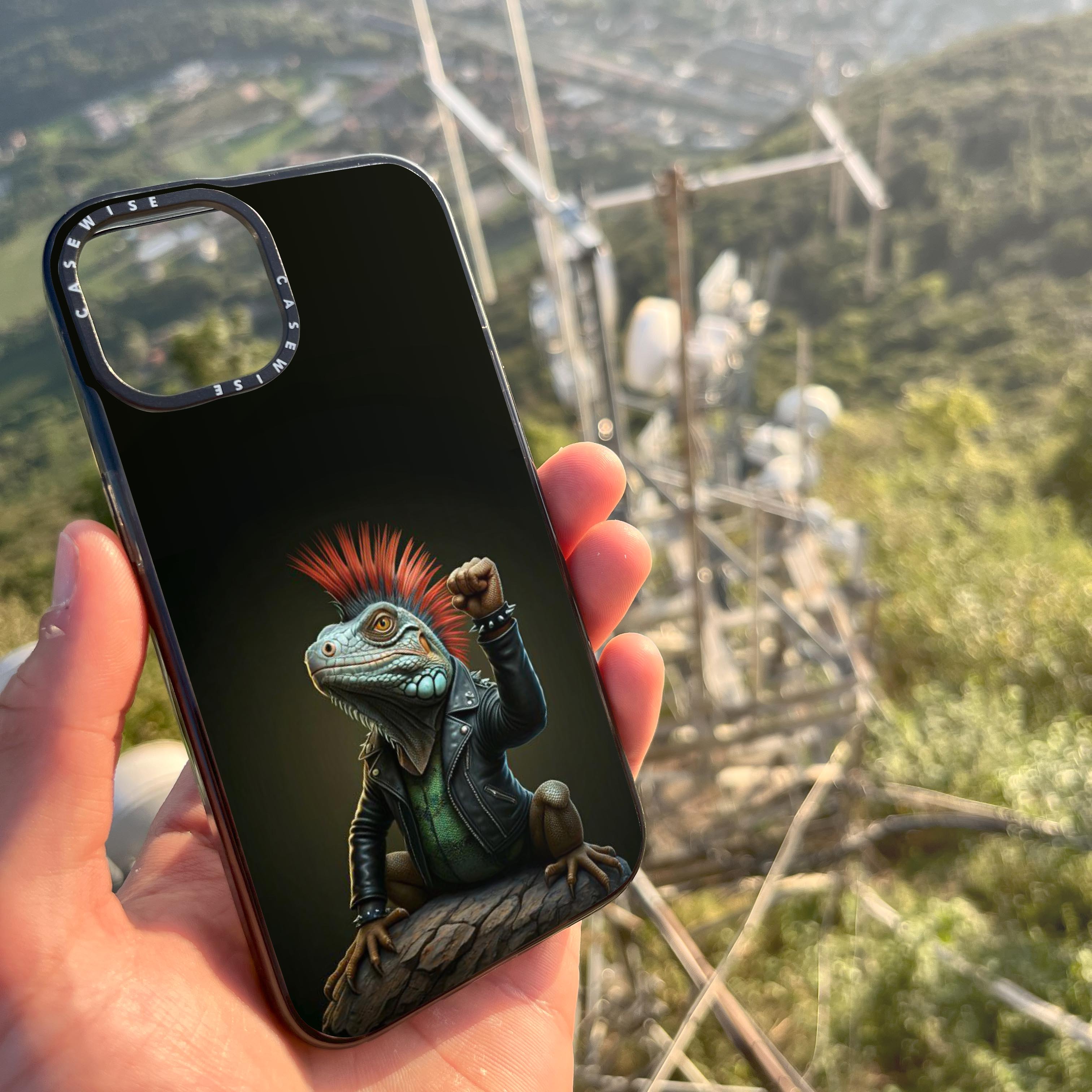 CASEWISE CASEWISE