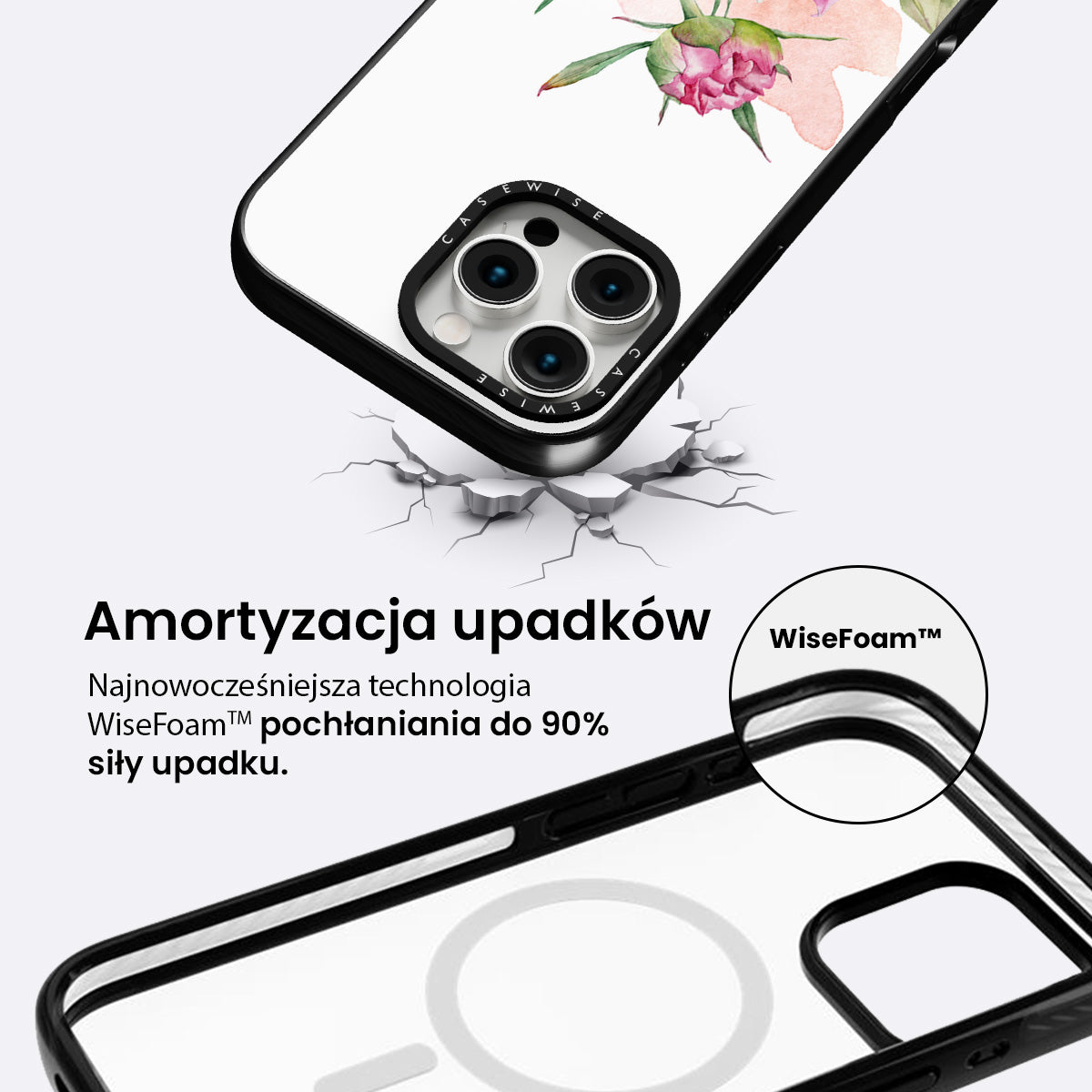 CASEWISE

CASEWISE

Amortyzacja upadków

Najnowocześniejsza technologia WiseFoam™ pochłaniania do 90% siły upadku.

WiseFoam™