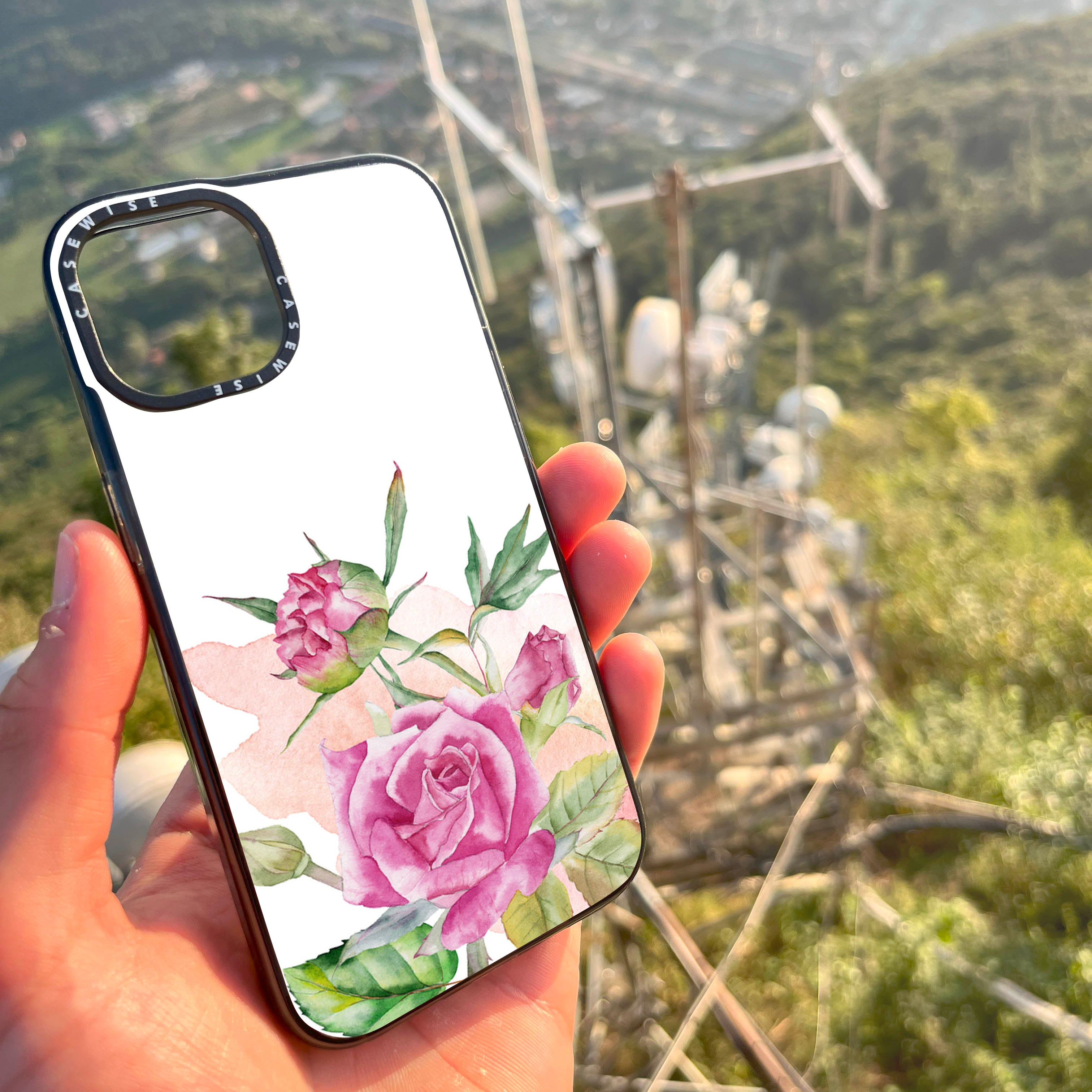 CASEWISE CASEWISE