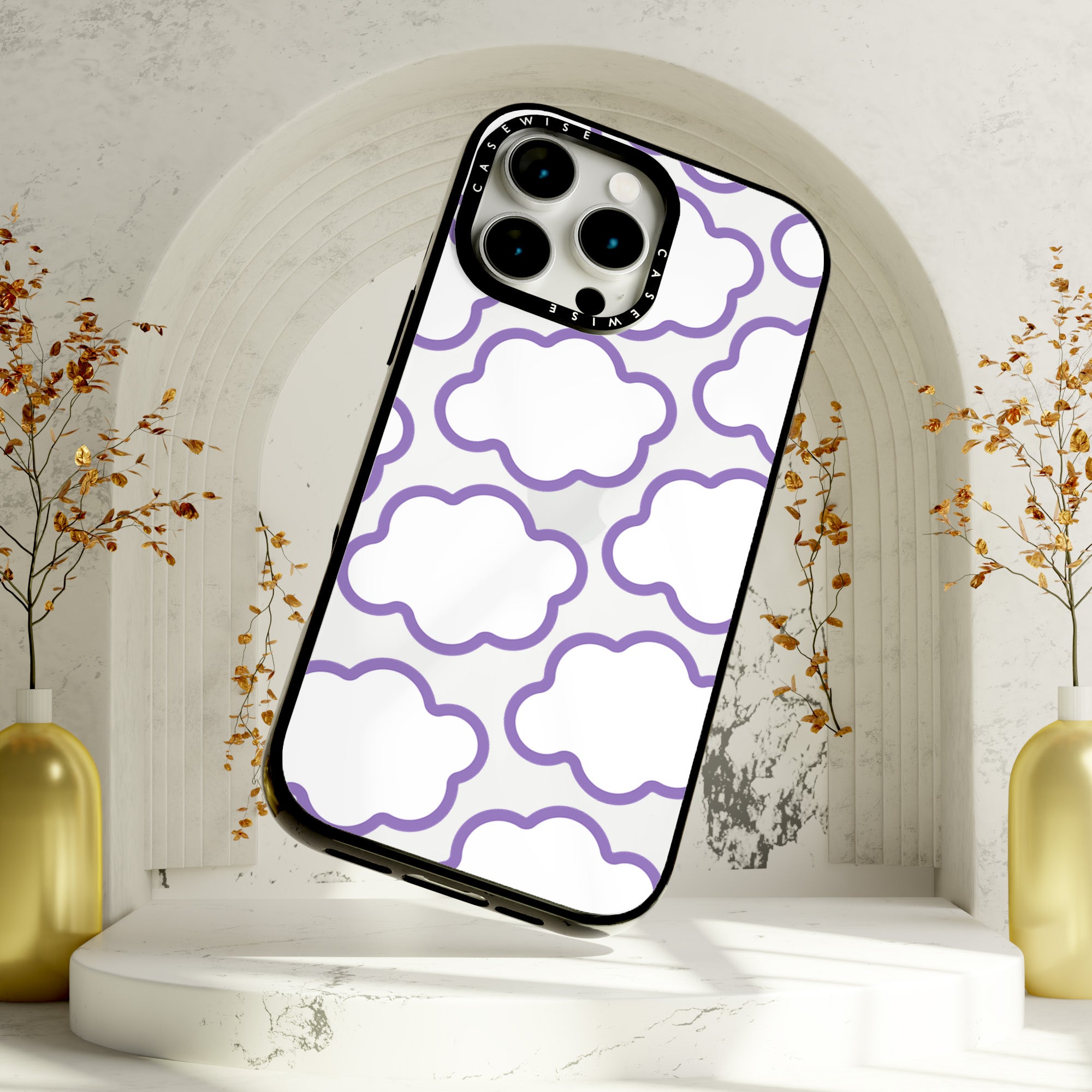 CASEWISE
CASEWISE