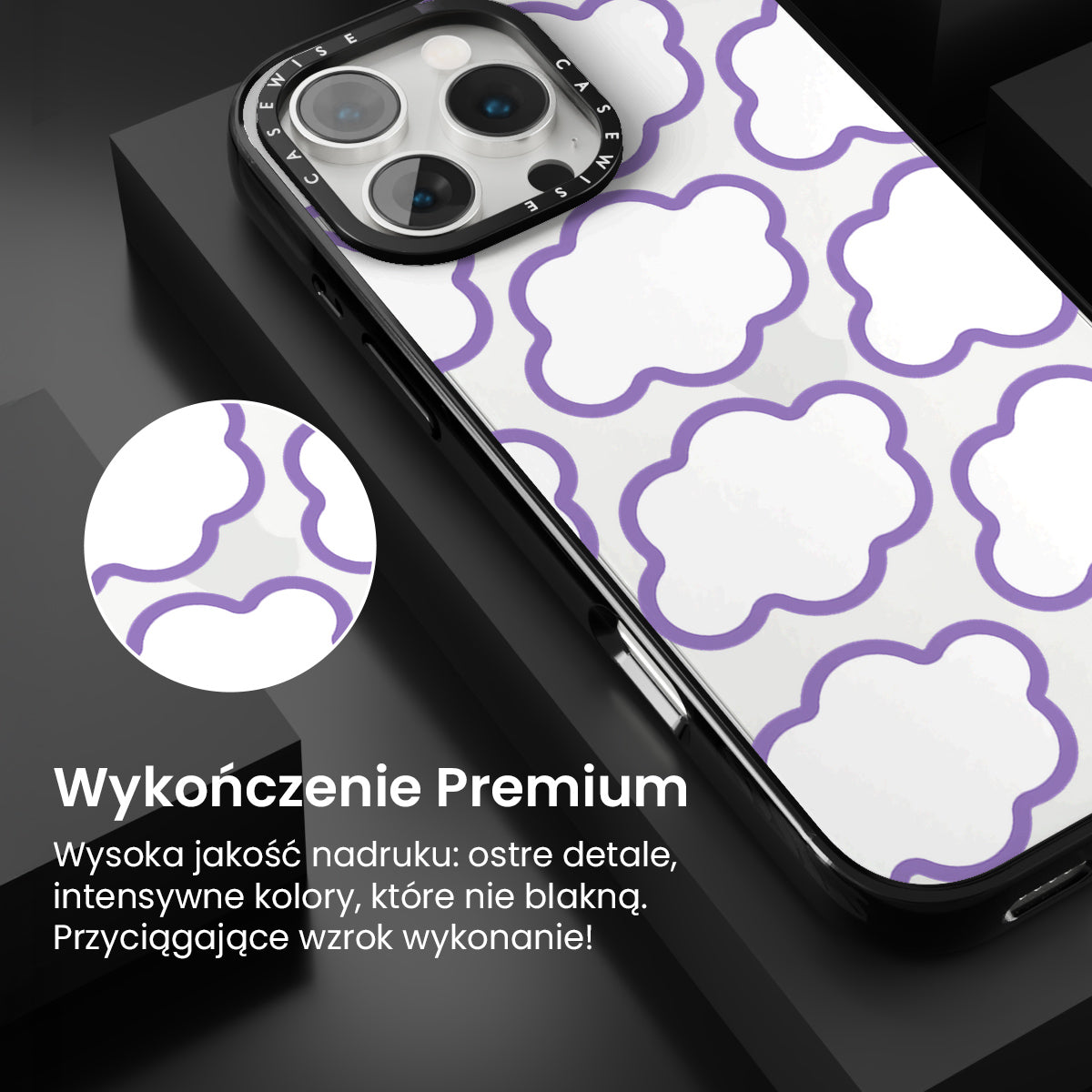 CASEWISE CASEWISE

Wykończenie Premium

Wysoka jakość nadruku: ostre detale, intensywne kolory, które nie blakną. Przyciągające wzrok wykonanie!