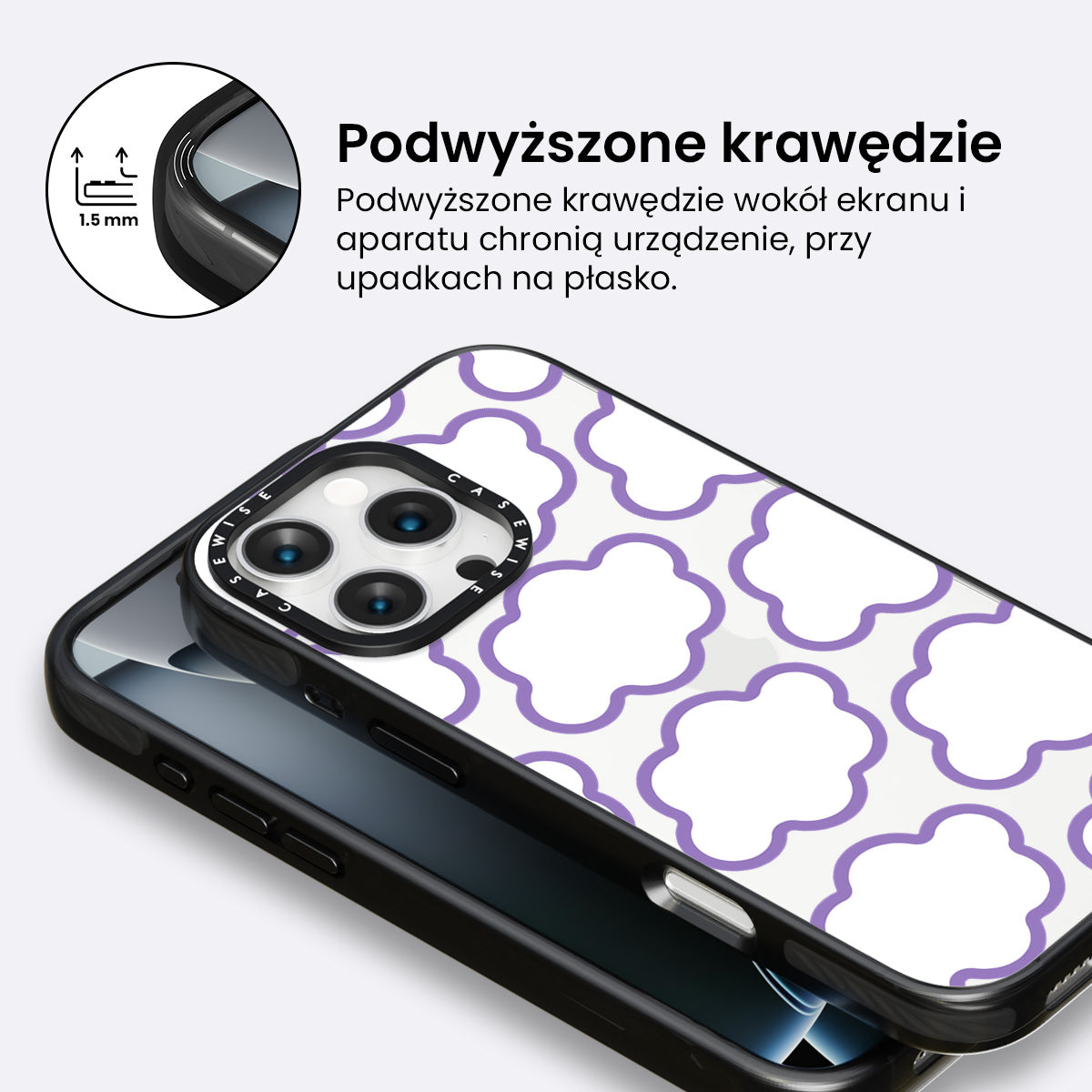 1.5 mm

Podwyższone krawędzie

Podwyższone krawędzie wokół ekranu i aparatu chronią urządzenie, przy upadkach na płasko.

CASEWISE CASEWISE