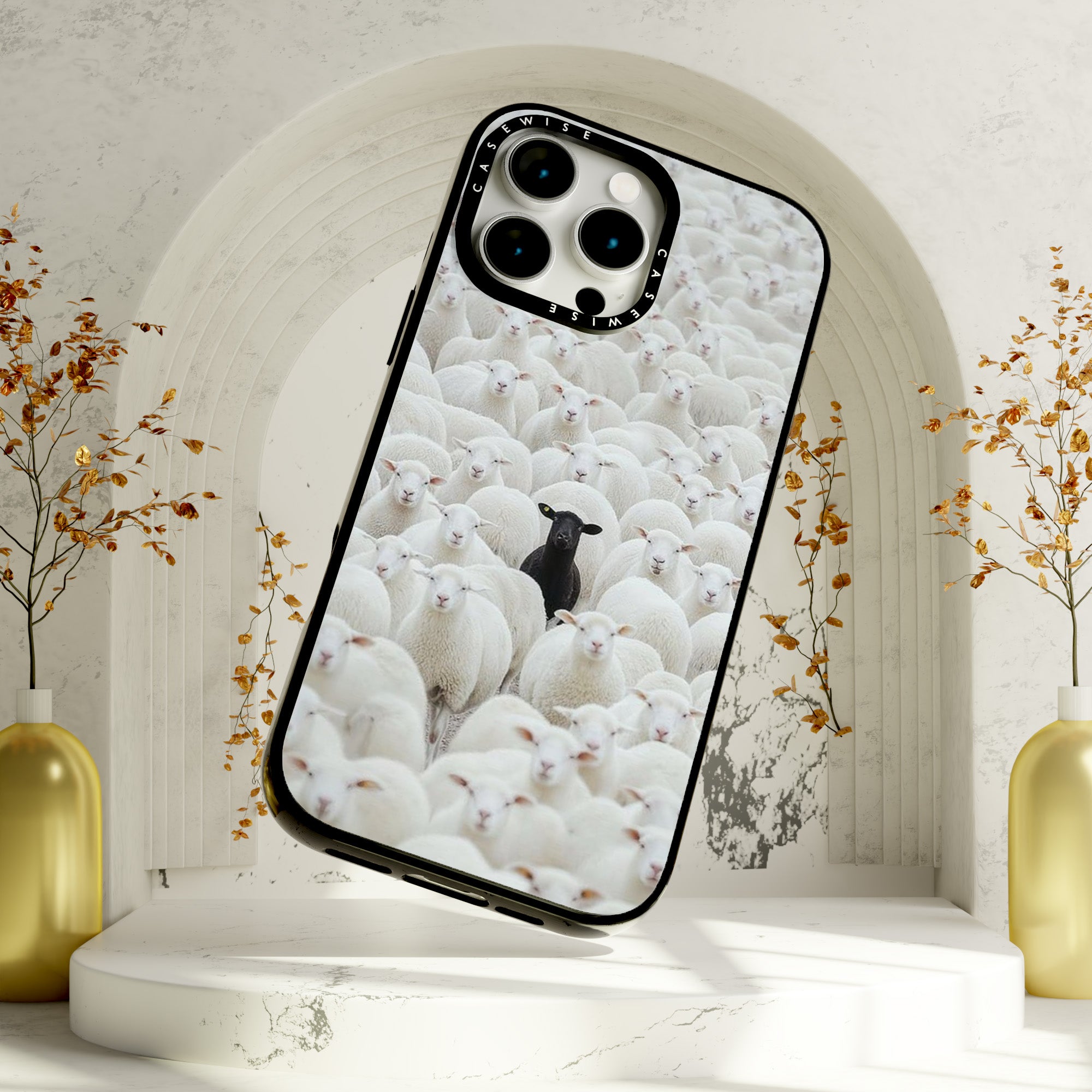 CASEWISE
CASEWISE