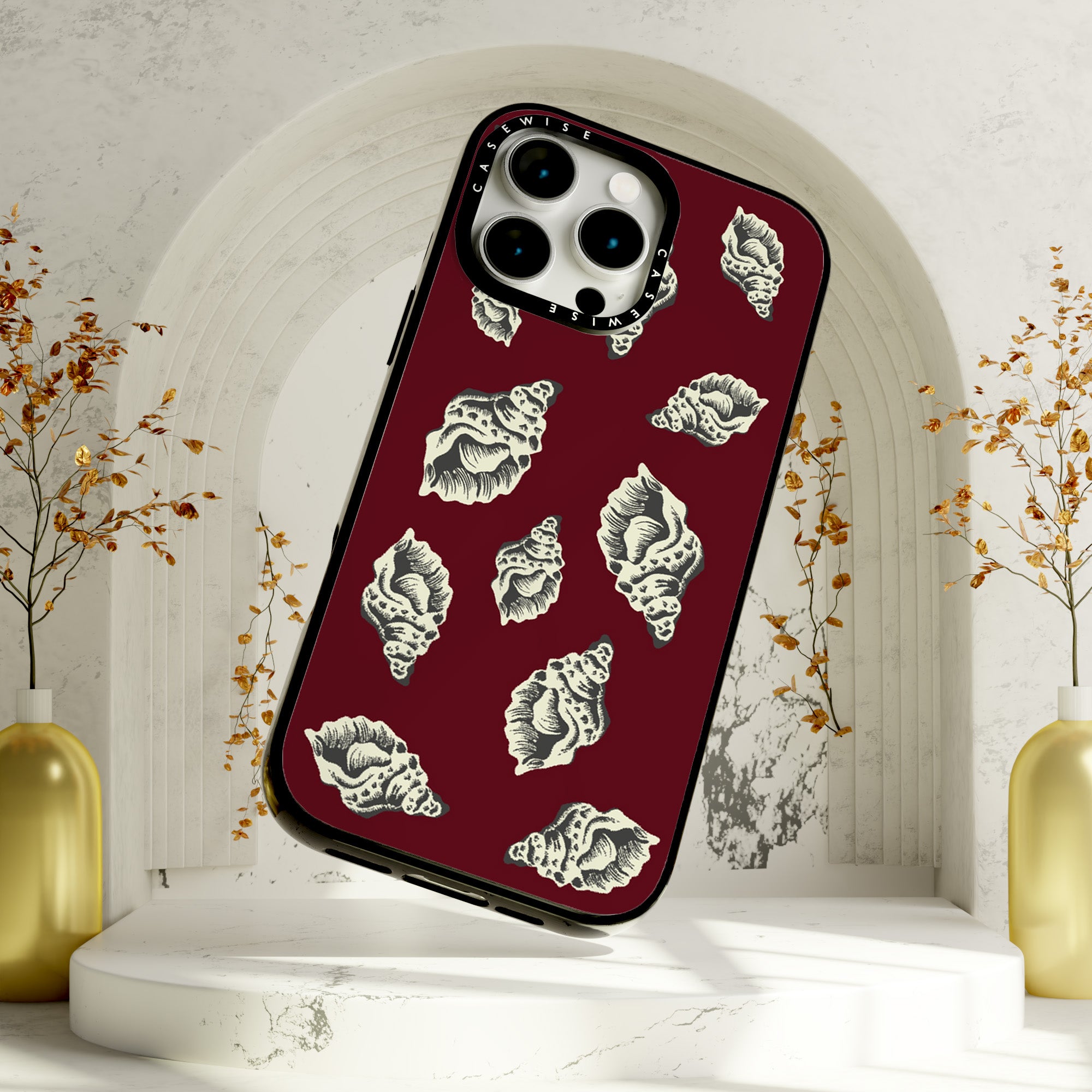 CASEWISE

CASEWISE