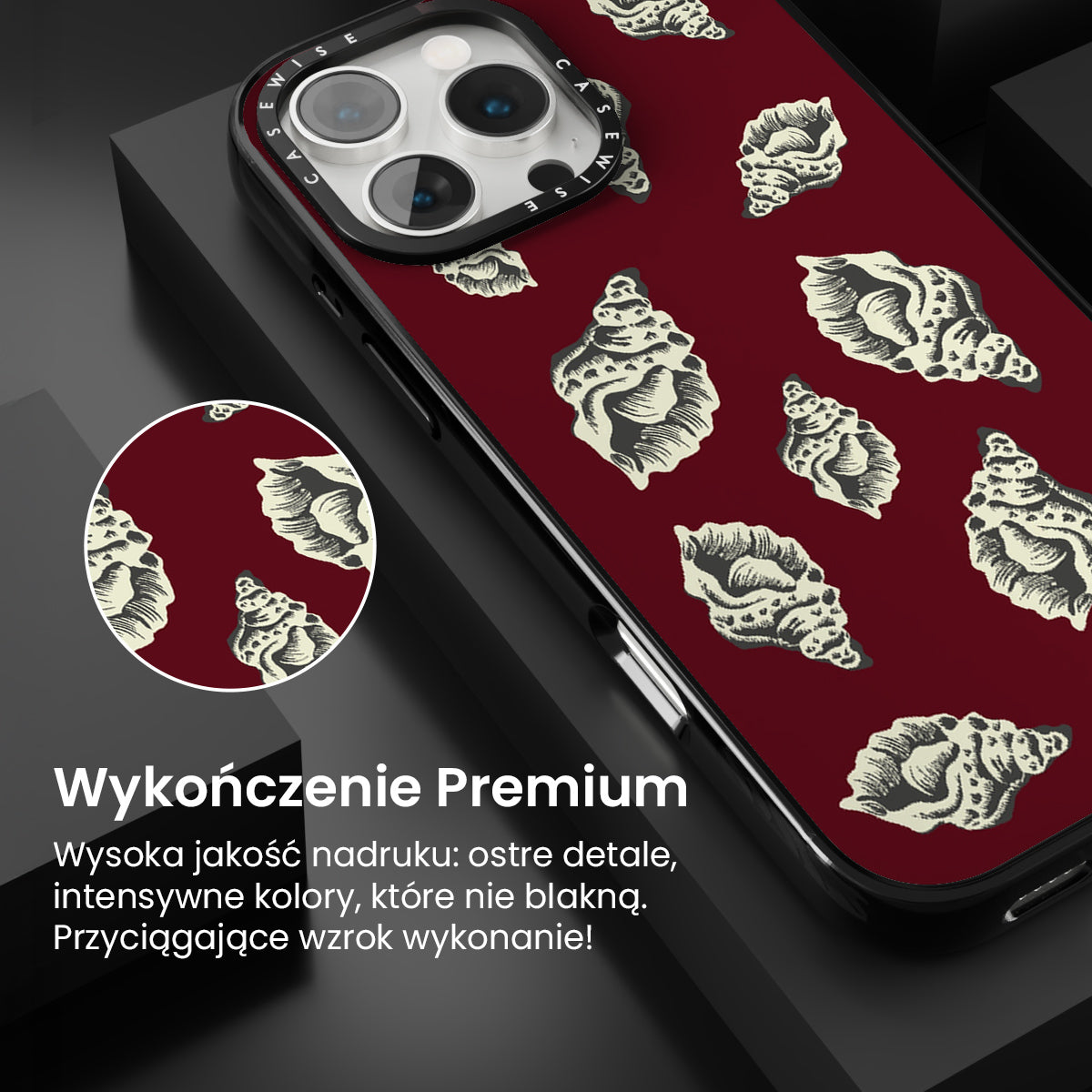 CASEWISE CASEWISE

Wykończenie Premium

Wysoka jakość nadruku: ostre detale, intensywne kolory, które nie blakną. Przyciągające wzrok wykonanie!