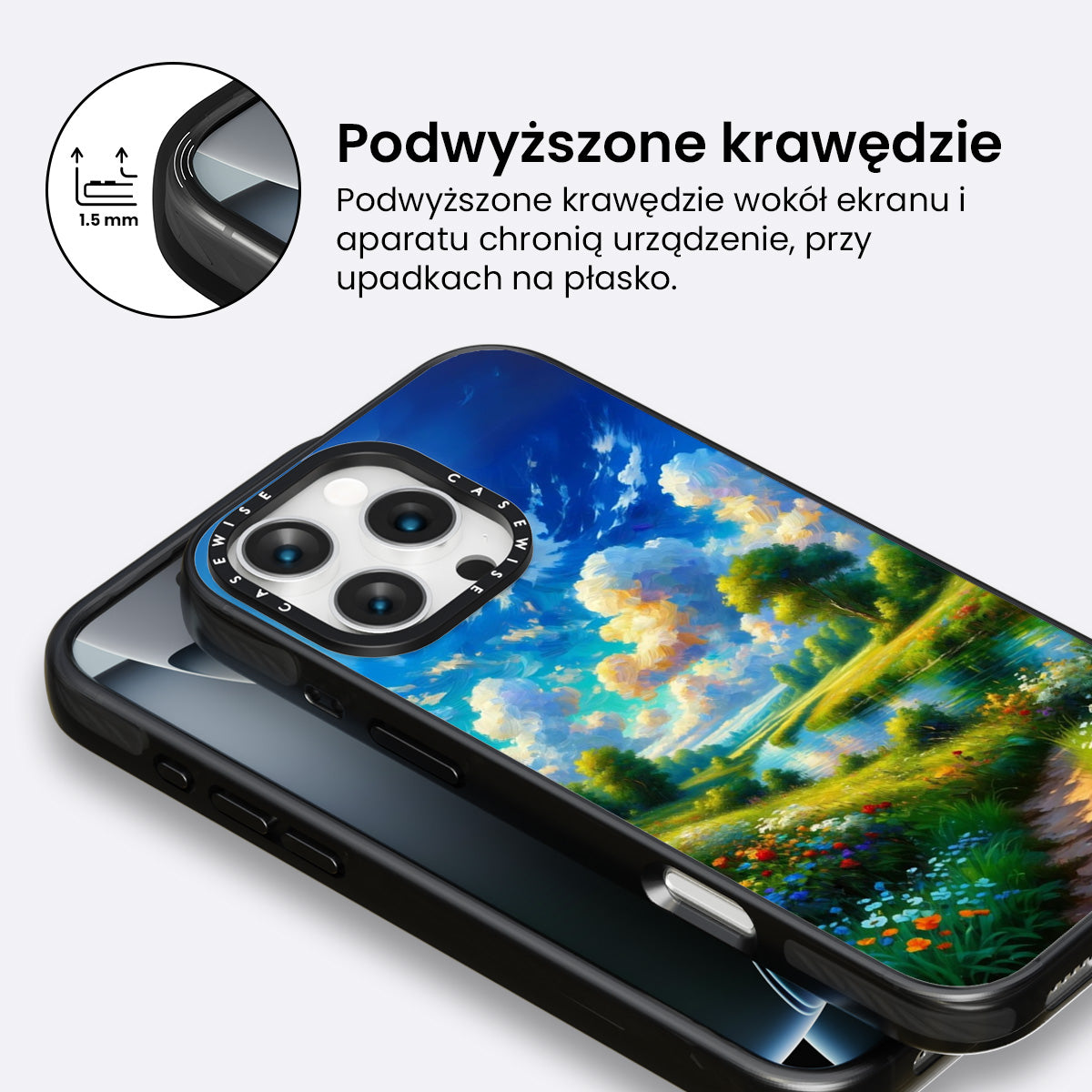 1.5 mm

Podwyższone krawędzie

Podwyższone krawędzie wokół ekranu i aparatu chronią urządzenie, przy upadkach na płasko.

CASEWISE CASEWISE