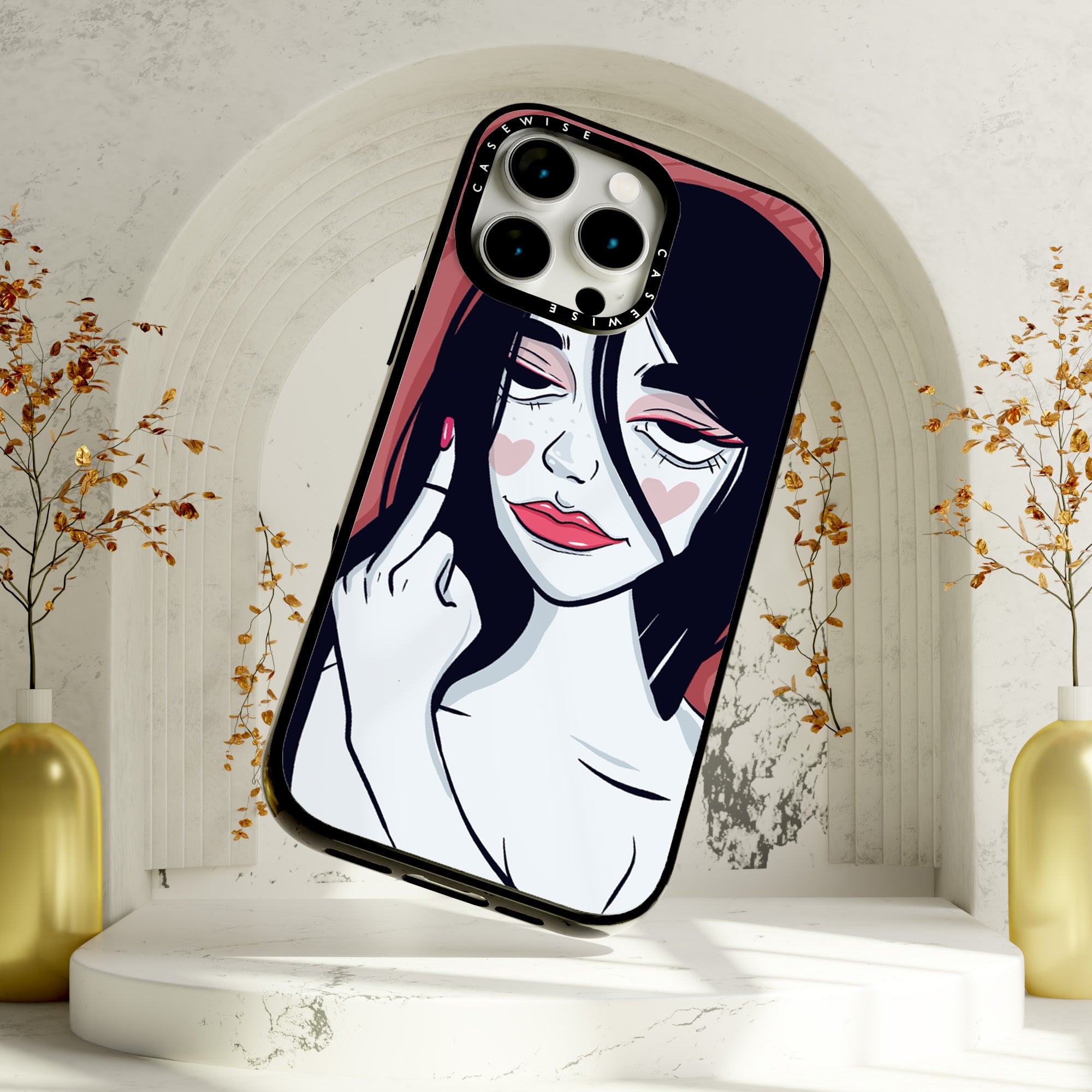 CASEWISE
CASEWISE