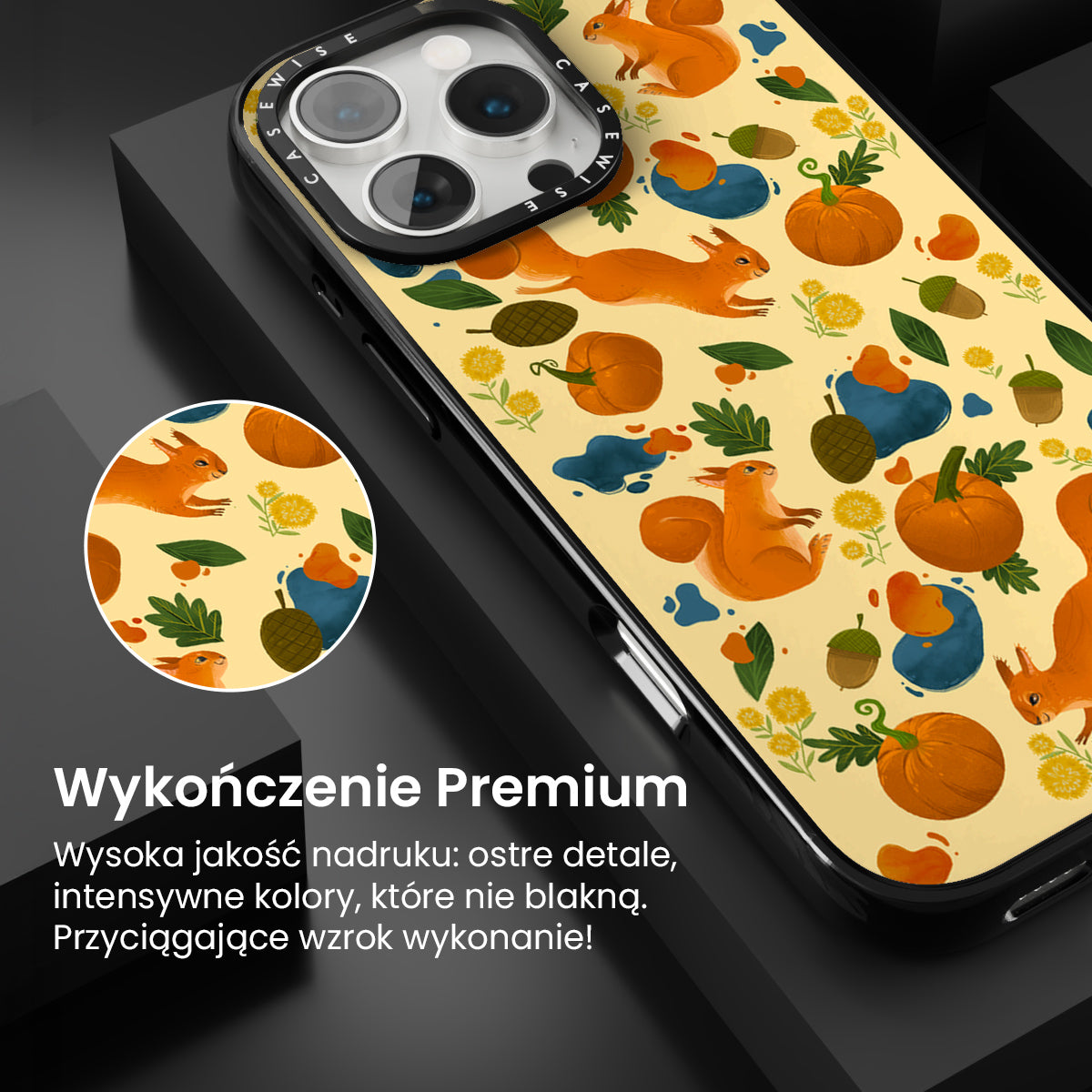 CASEWISE CASEWISE

Wykończenie Premium

Wysoka jakość nadruku: ostre detale, intensywne kolory, które nie blakną. Przyciągające wzrok wykonanie!