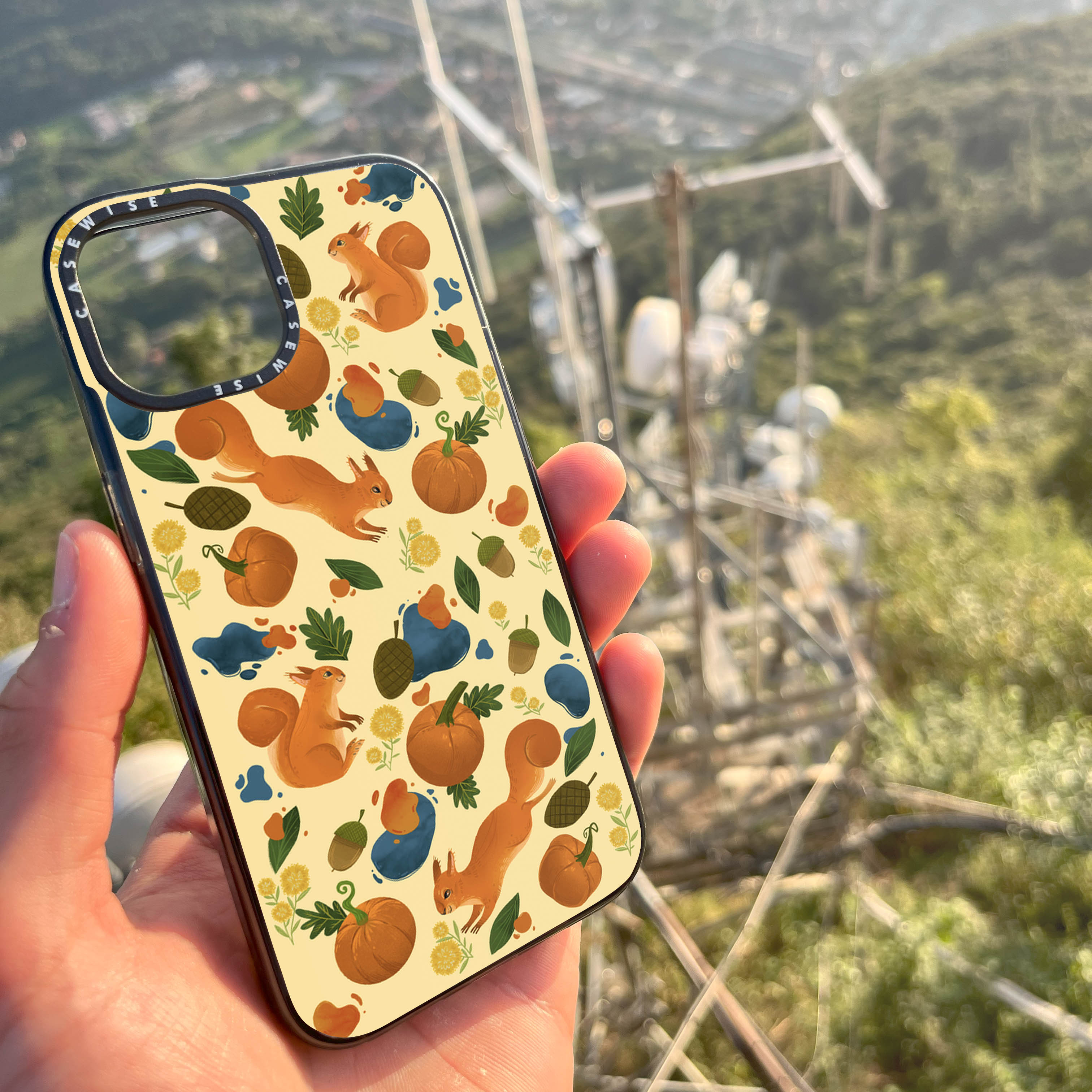 CASEWISE CASEWISE