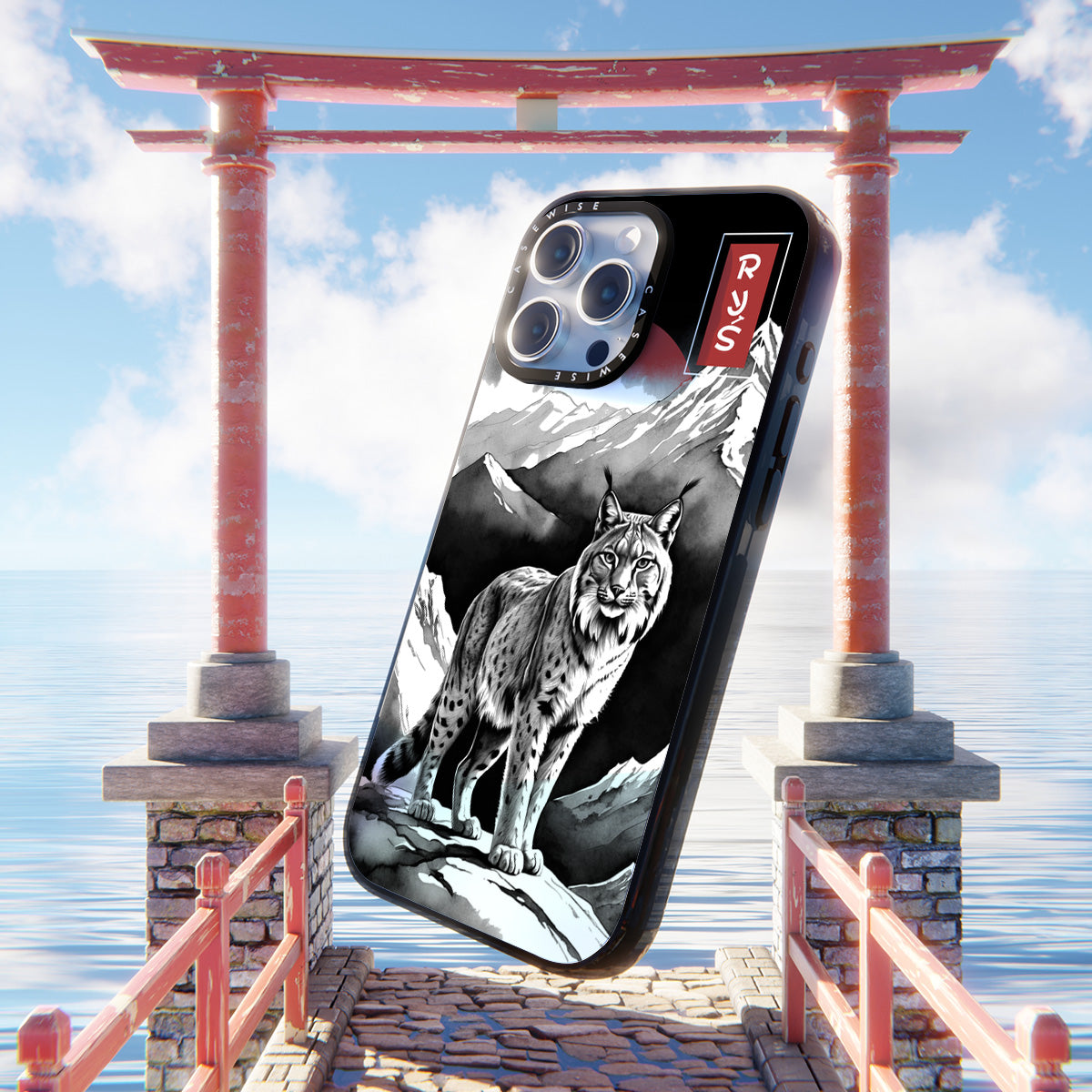 CASEWISE CASEWISE

RYŚ