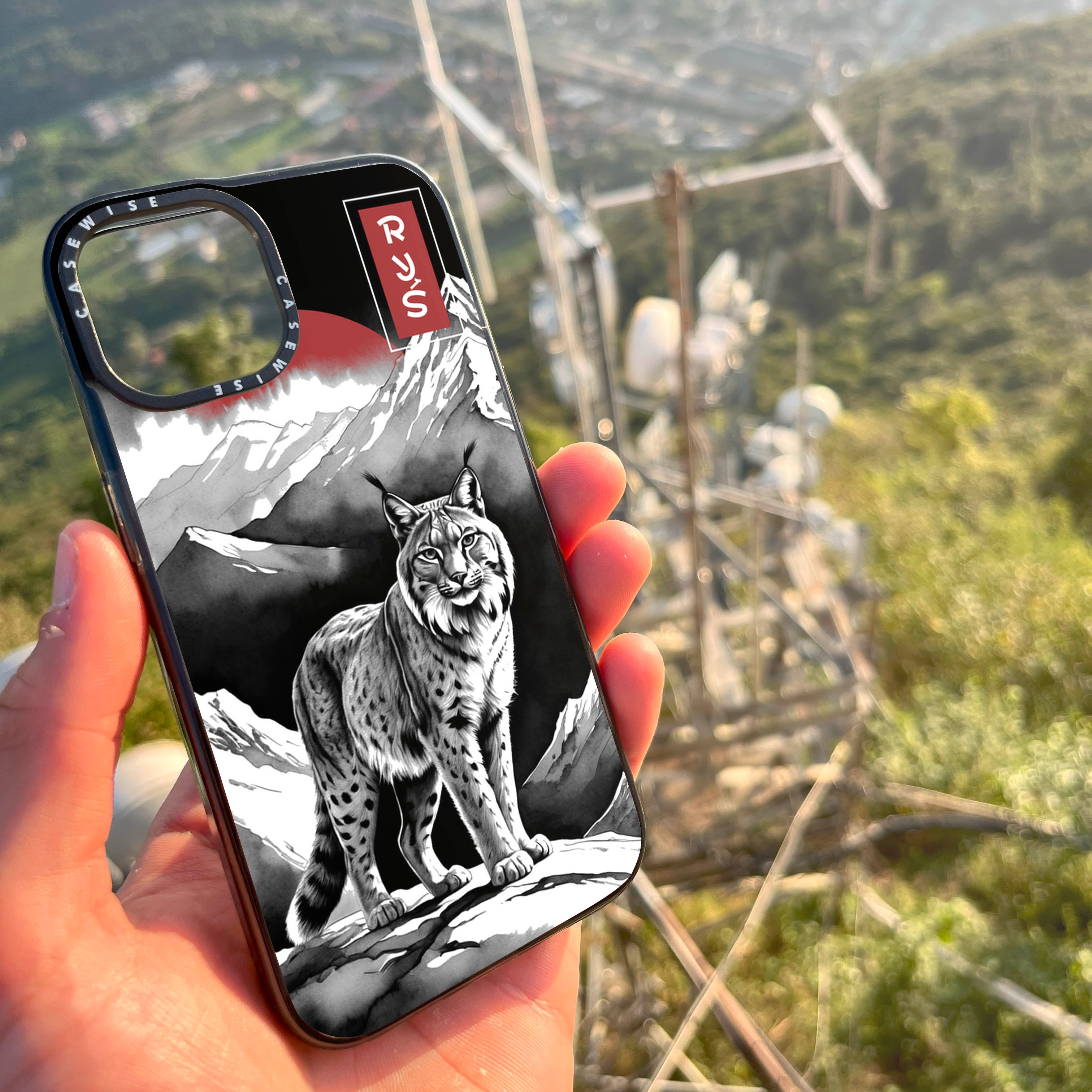 CASEWISE CASEWISE

RYŚ