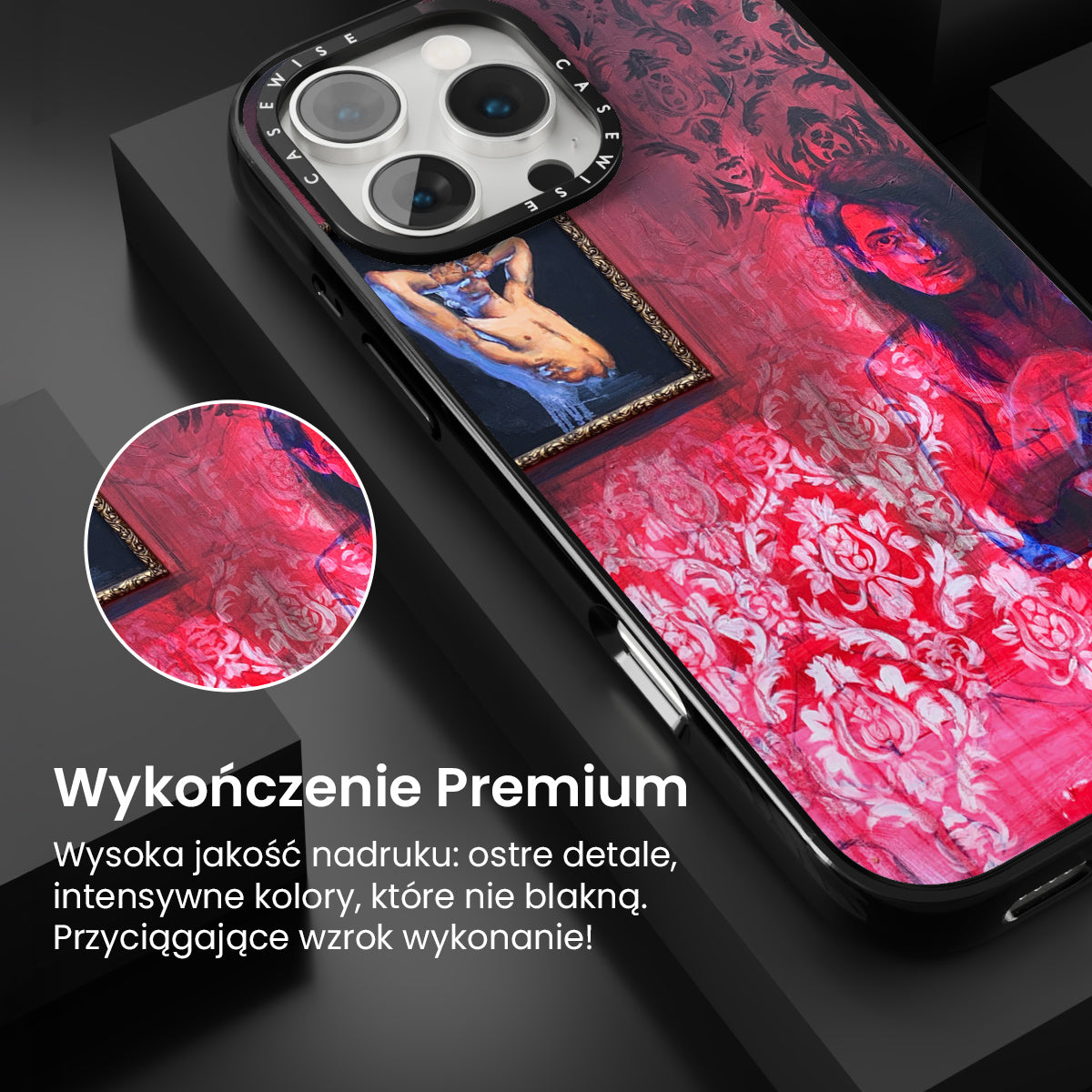 CASEWISE CASEWISE

Wykończenie Premium

Wysoka jakość nadruku: ostre detale, intensywne kolory, które nie blakną. Przyciągające wzrok wykonanie!