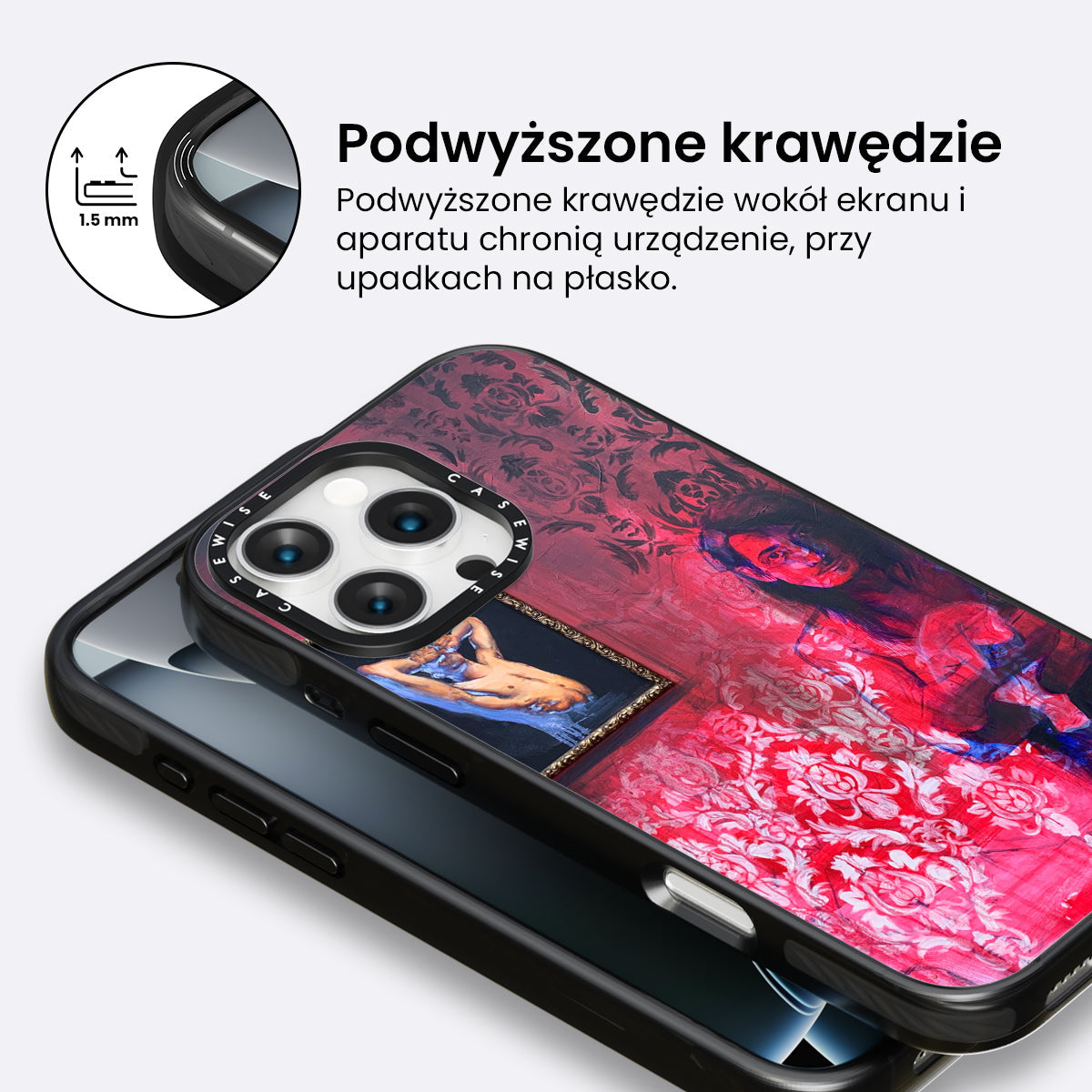 1.5 mm

Podwyższone krawędzie

Podwyższone krawędzie wokół ekranu i aparatu chronią urządzenie, przy upadkach na płasko.

CASEWISE CASEWISE