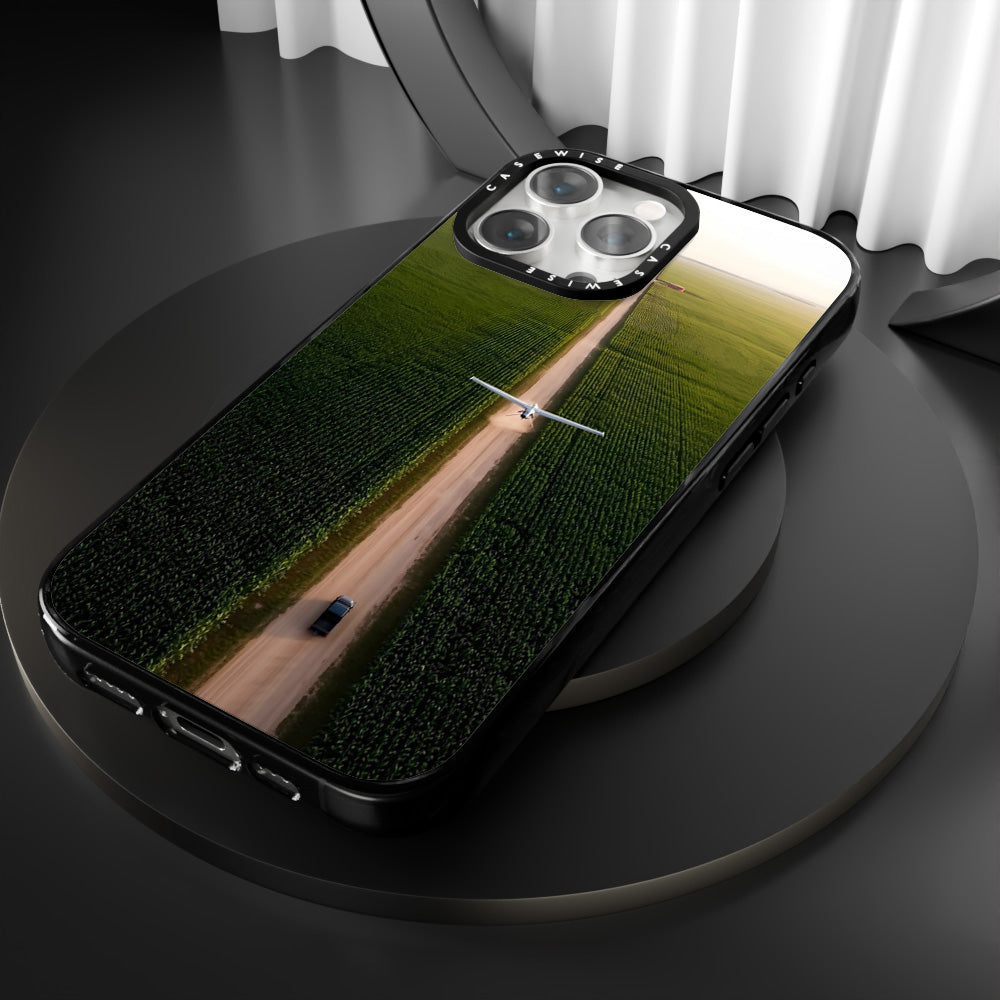 CASEWISE CASEWISE