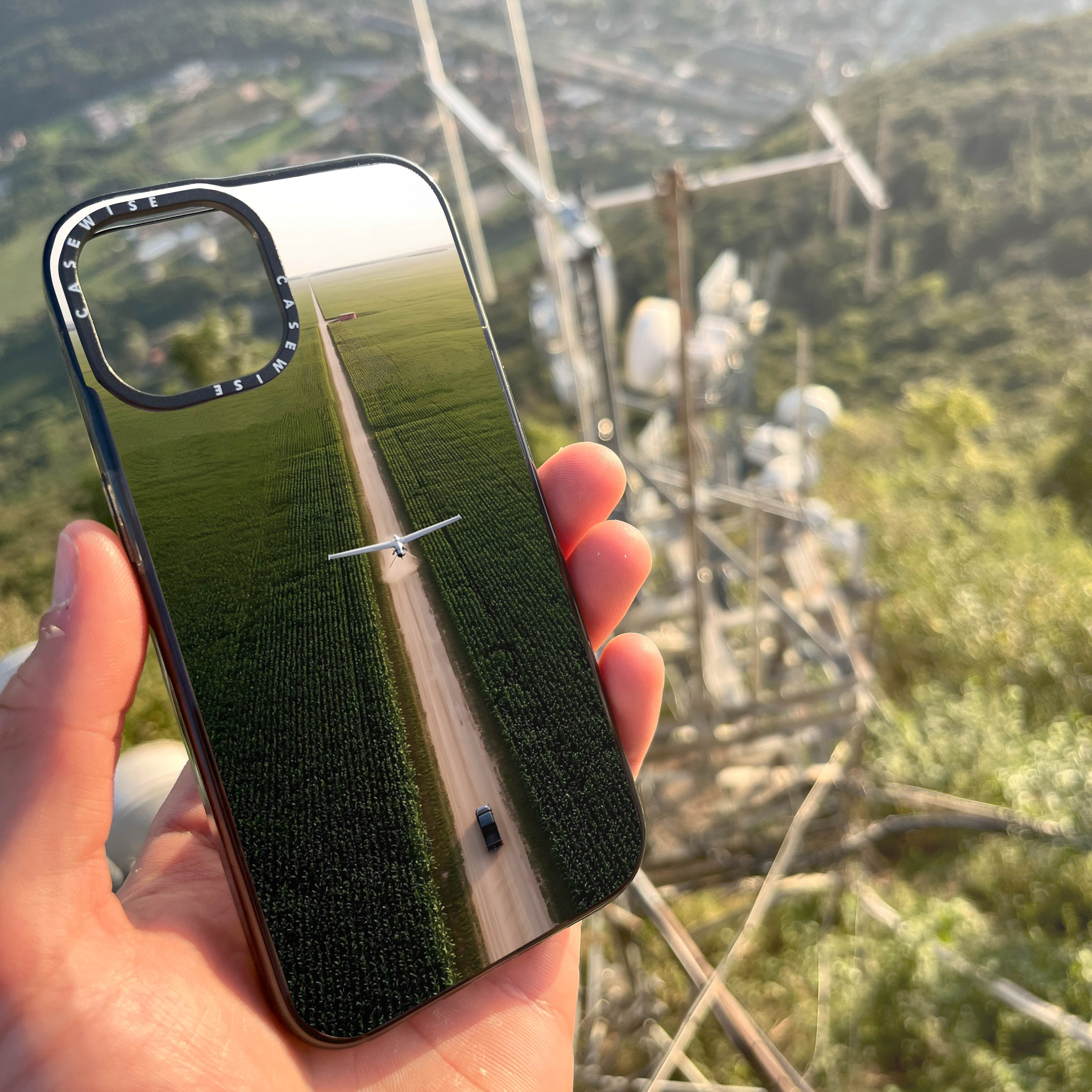 CASEWISE CASEWISE