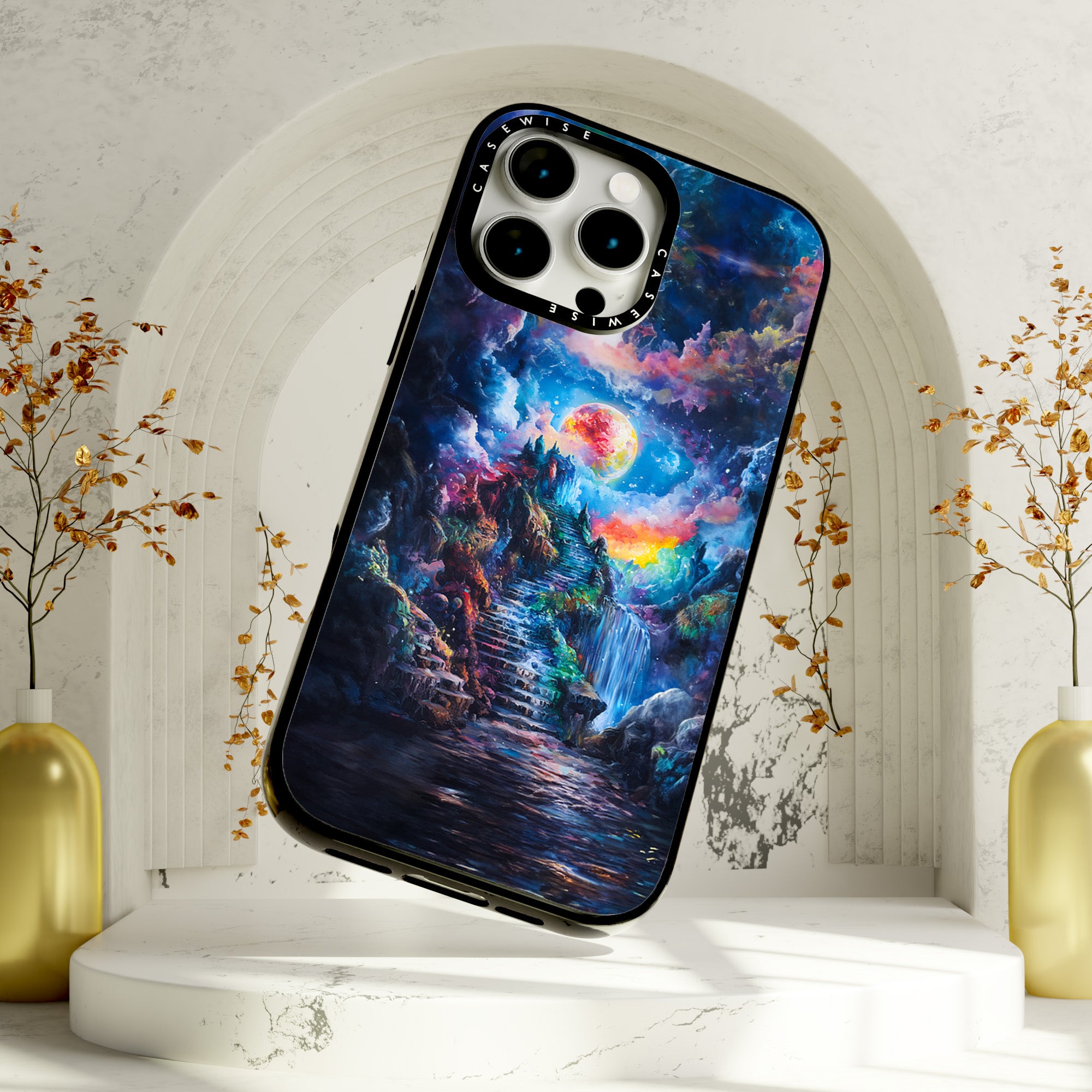 CASEWISE
CASEWISE